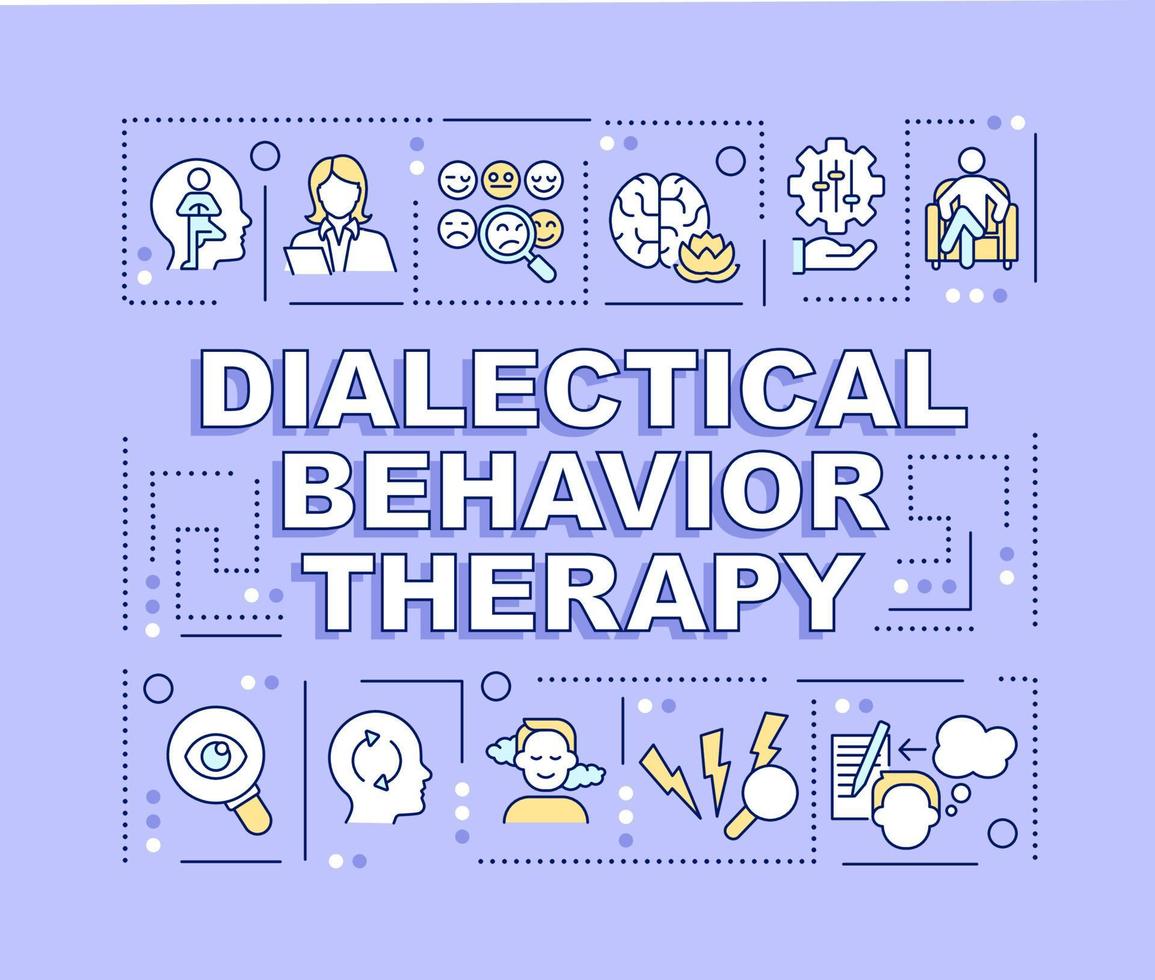 DIALECTICAL BEHAVIOR THERAPY