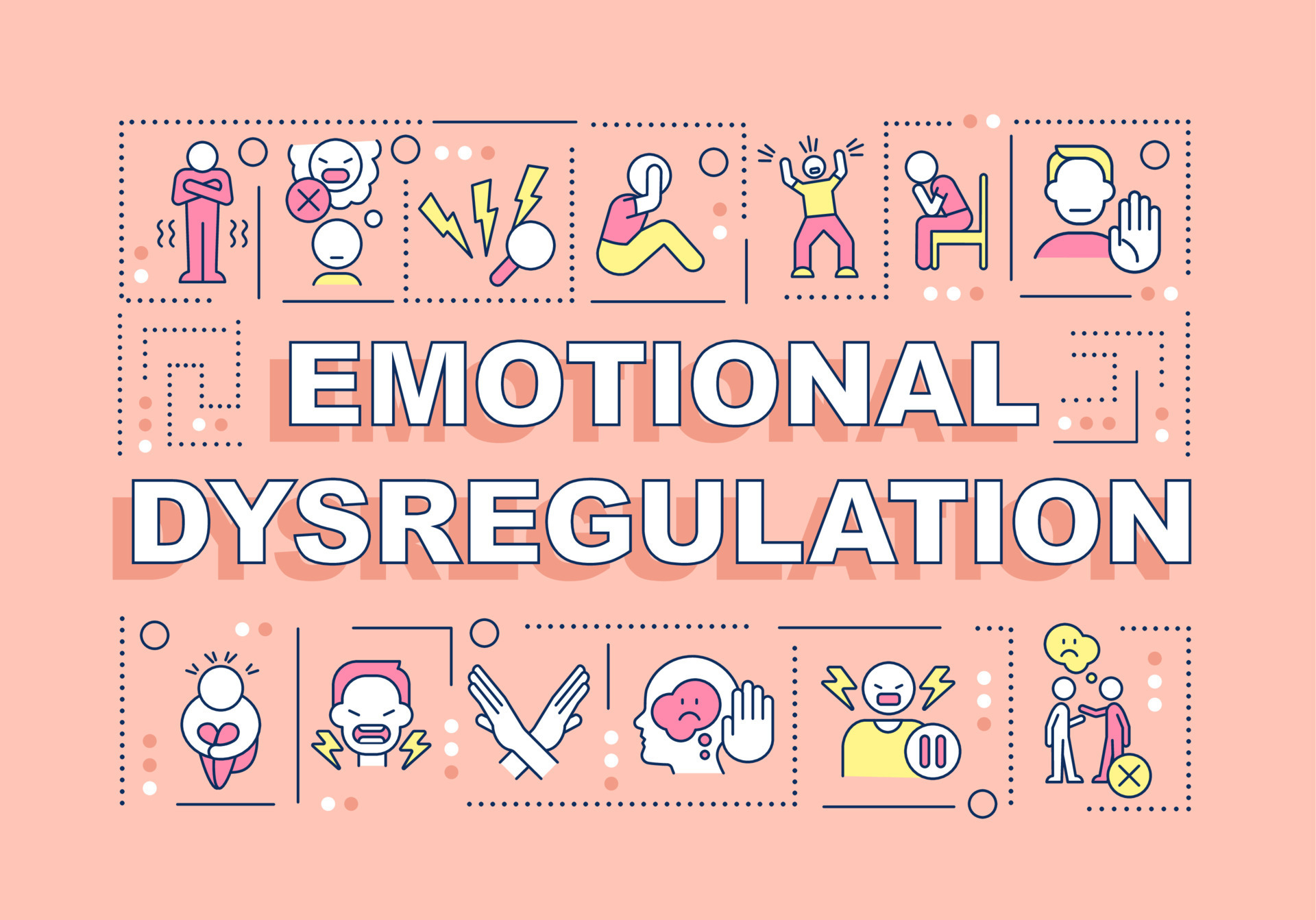 EMOTIONAL DYSREGULATION