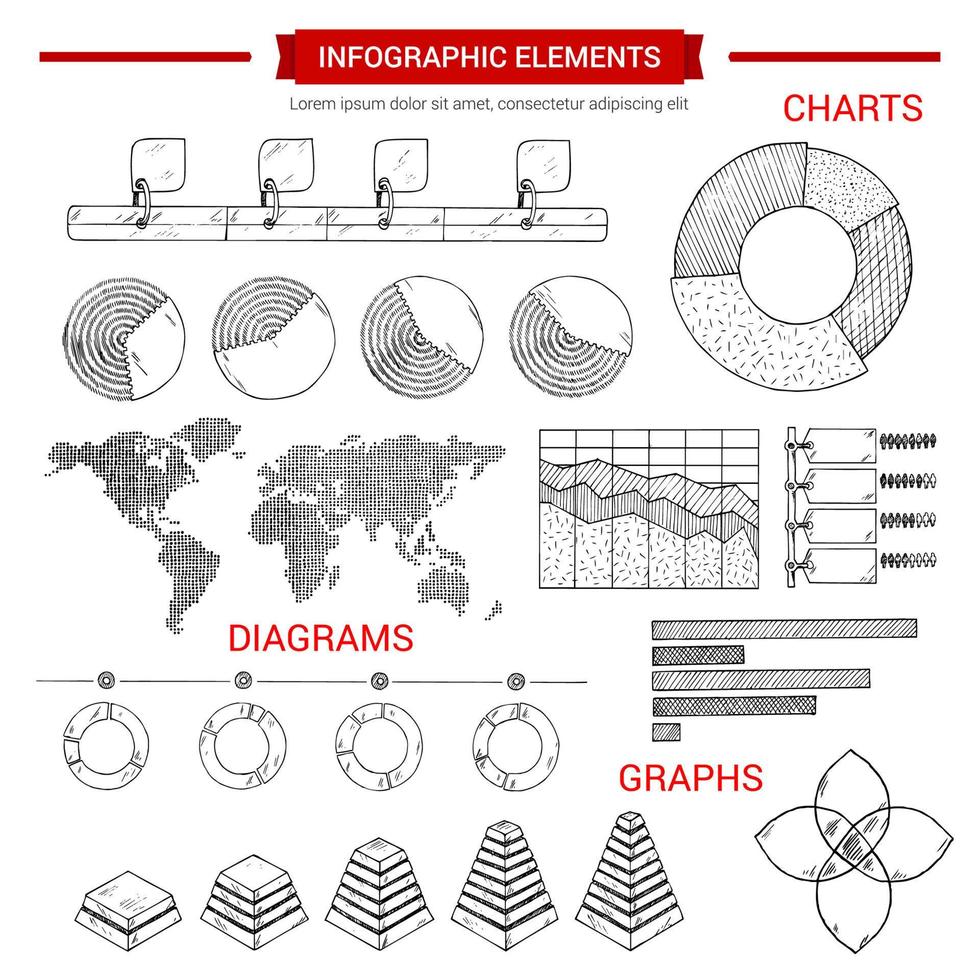 INFOGRAPHIC ELEMENTS

Lorem ipsum dolor sit amet, consectetur adipiscing elit

CHARTS

DIAGRAMS

GRAPHS