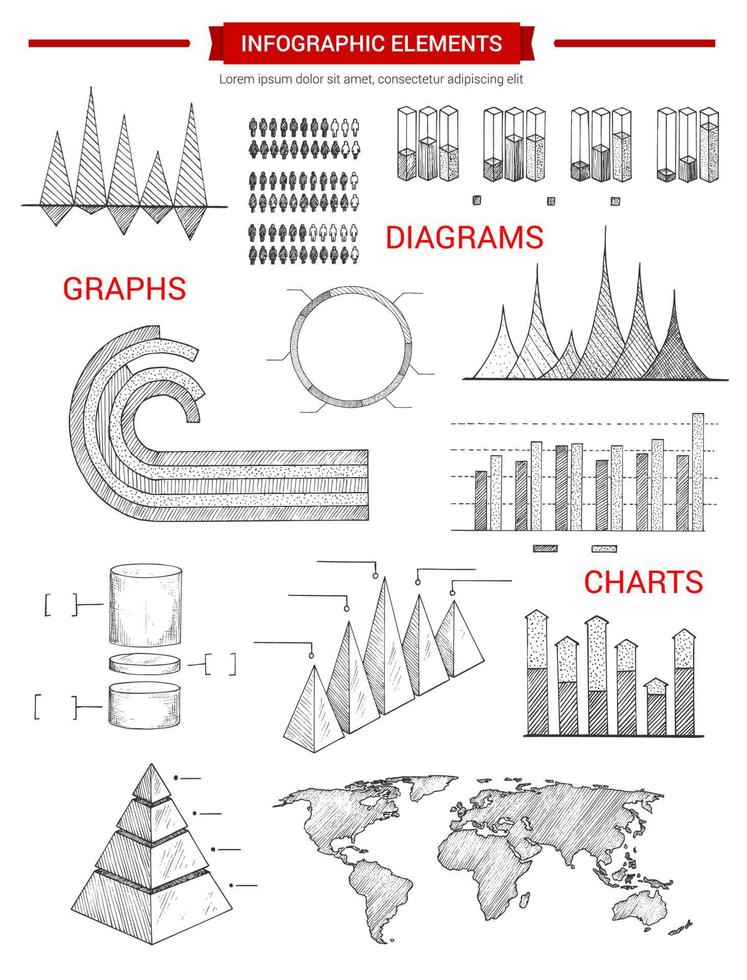 INFOGRAPHIC ELEMENTS

Lorem ipsum dolor sit amet, consectetur adipiscing elit

DIAGRAMS

GRAPHS

CHARTS