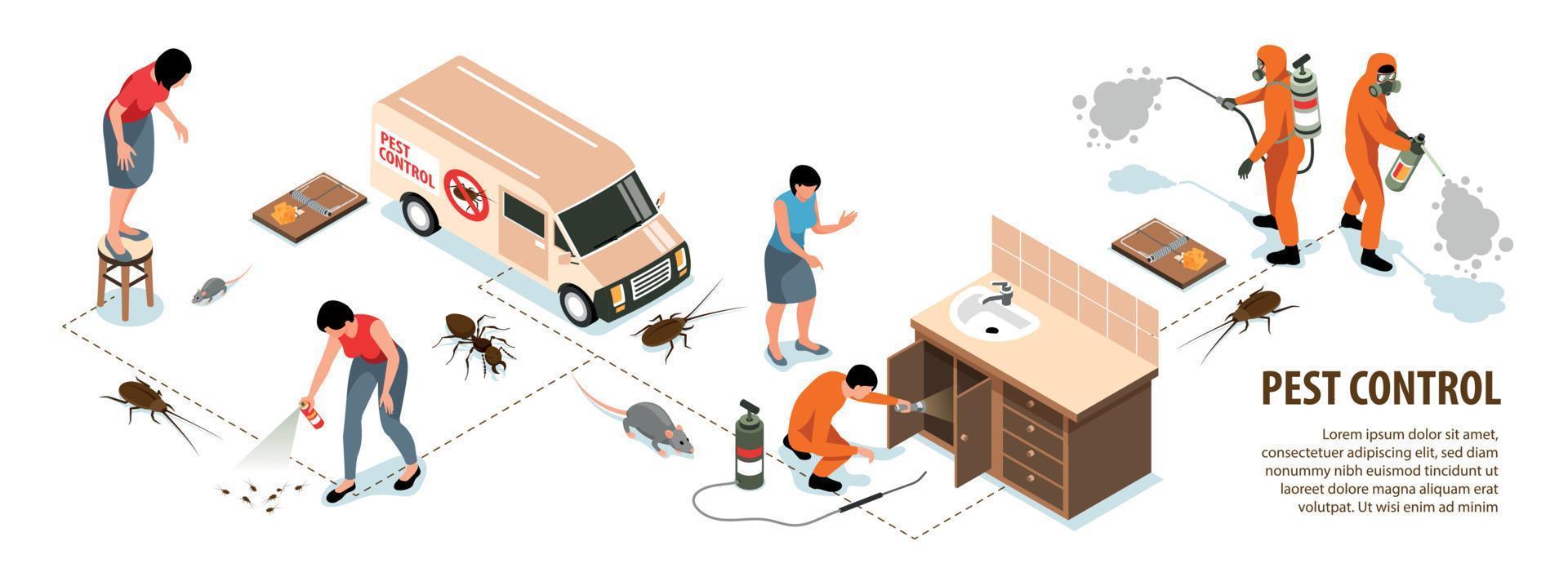 PEST CONTROL

PEST CONTROL

Lorem ipsum dolor sit amet, consectetuer adipiscing elit, sed diam nonummy nibh euismod tincidunt ut laoreet dolore magna aliquam erat volutpat. Ut wisi enim ad minim