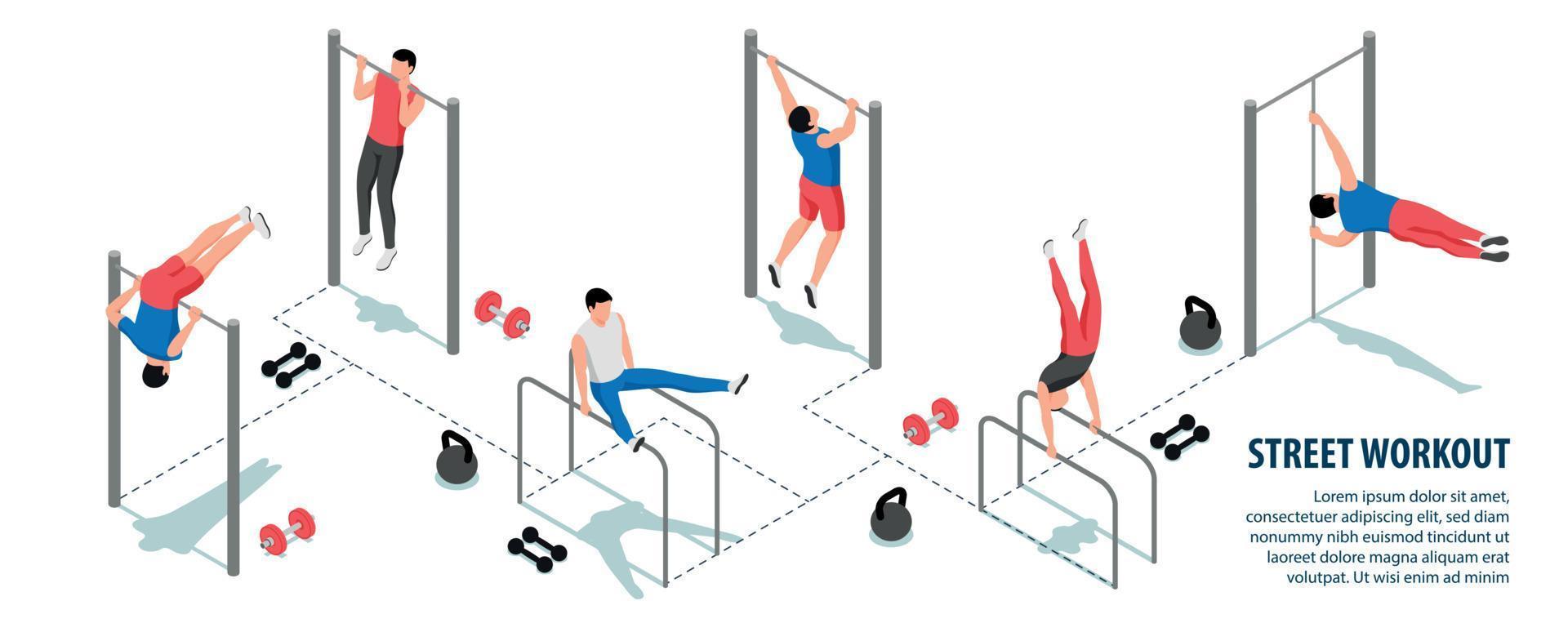 STREET WORKOUT

Lorem ipsum dolor sit amet, consectetuer adipiscing elit, sed diam nonummy nibh euismod tincidunt ut laoreet dolore magna aliquam erat volutpat. Ut wisi enim ad minim