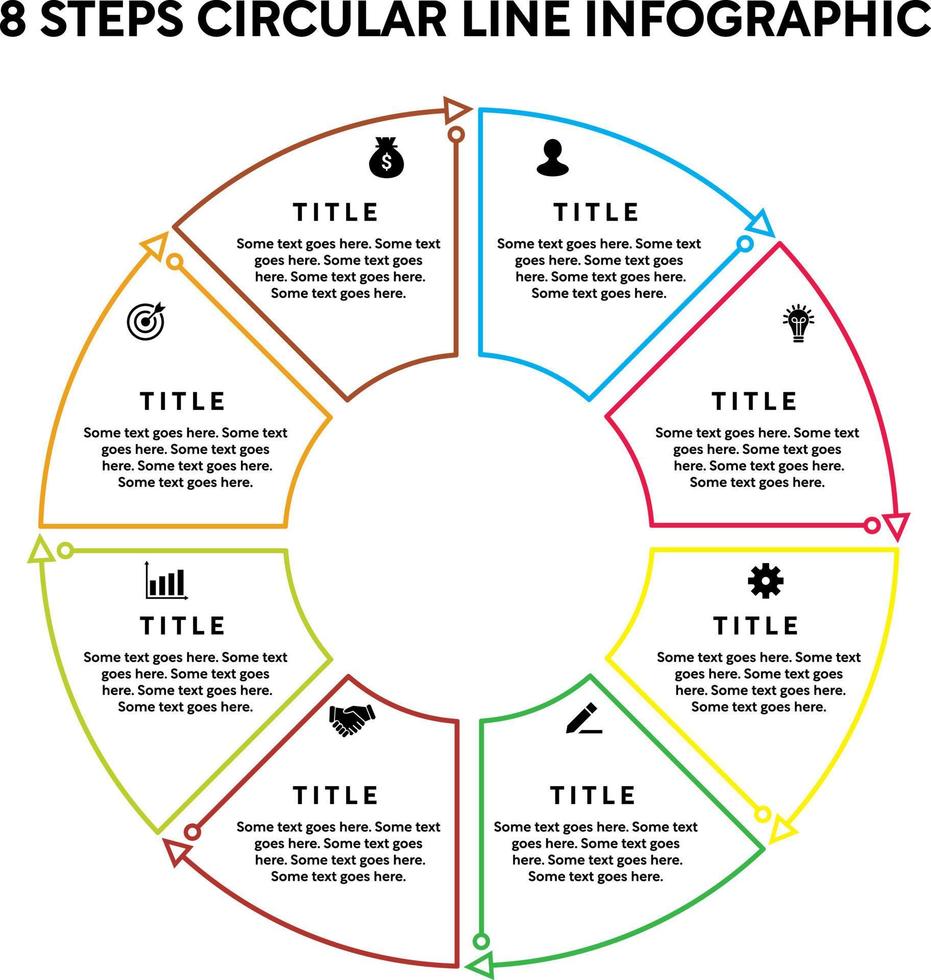 8 STEPS CIRCULAR LINE INFOGRAPHIC

TITLE
Some text goes here. Some text goes here. Some text goes here. Some text goes here. Some text goes here.

TITLE
Some text goes here. Some text goes here. Some text goes here. Some text goes here. Some text goes here.

TITLE
Some text goes here. Some text goes here. Some text goes here. Some text goes here. Some text goes here.

TITLE
Some text goes here. Some text goes here. Some text goes here. Some text goes here. Some text goes here.

TITLE
Some text goes here. Some text goes here. Some text goes here. Some text goes here. Some text goes here.

TITLE
Some text goes here. Some text goes here. Some text goes here. Some text goes here. Some text goes here.

TITLE
Some text goes here. Some text goes here. Some text goes here. Some text goes here. Some text goes here.

TITLE
Some text goes here. Some text goes here. Some text goes here. Some text goes here. Some text goes here.