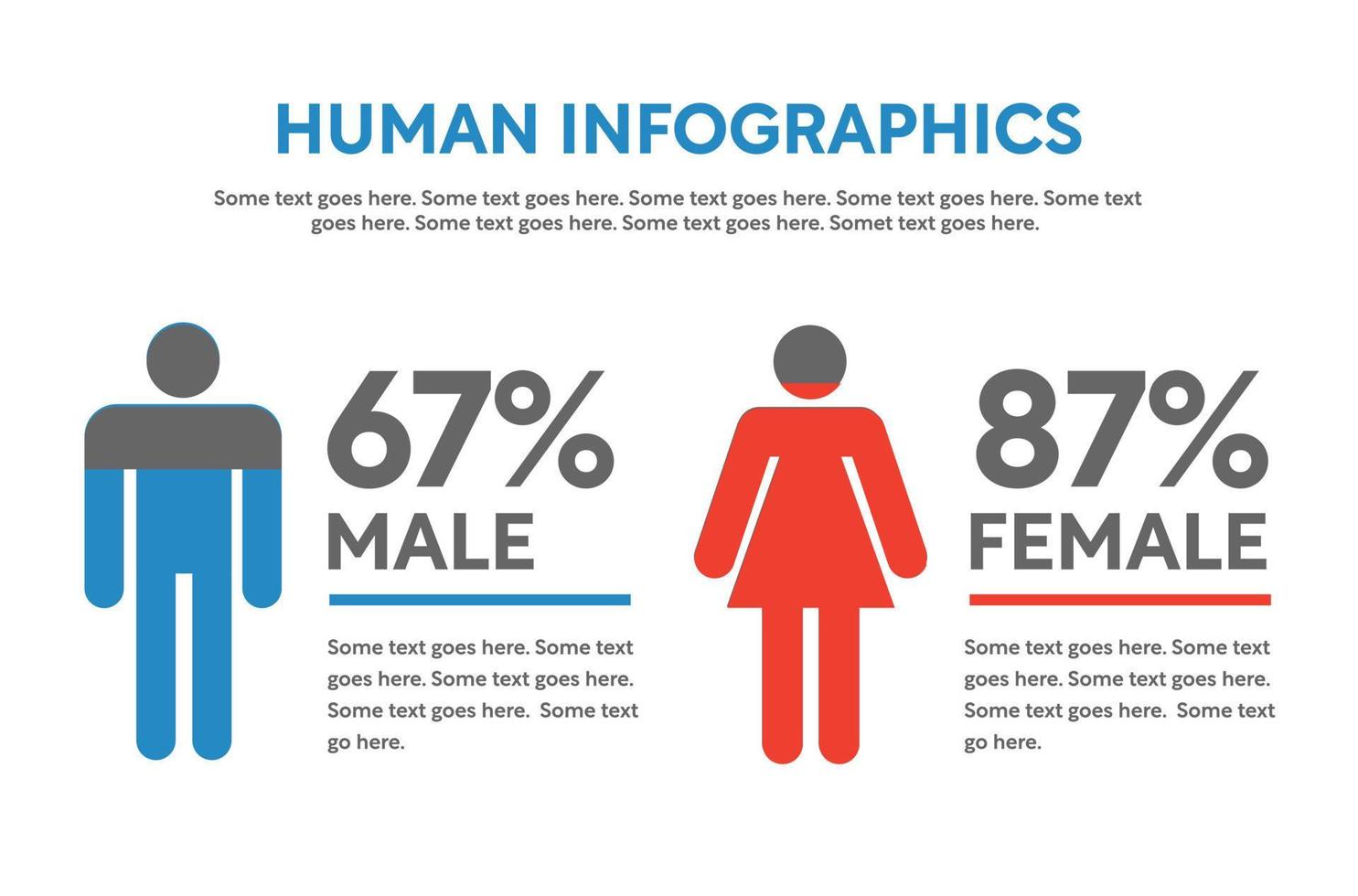 HUMAN INFOGRAPHICS

Some text goes here. Some text goes here. Some text goes here. Some text goes here. Some text goes here. Some text goes here. Some text goes here. Somet text goes here.

67%
MALE

Some text goes here. Some text goes here. Some text goes here. Some text goes here. Some text go here.

87%
FEMALE

Some text goes here. Some text goes here. Some text goes here. Some text goes here. Some text go here.