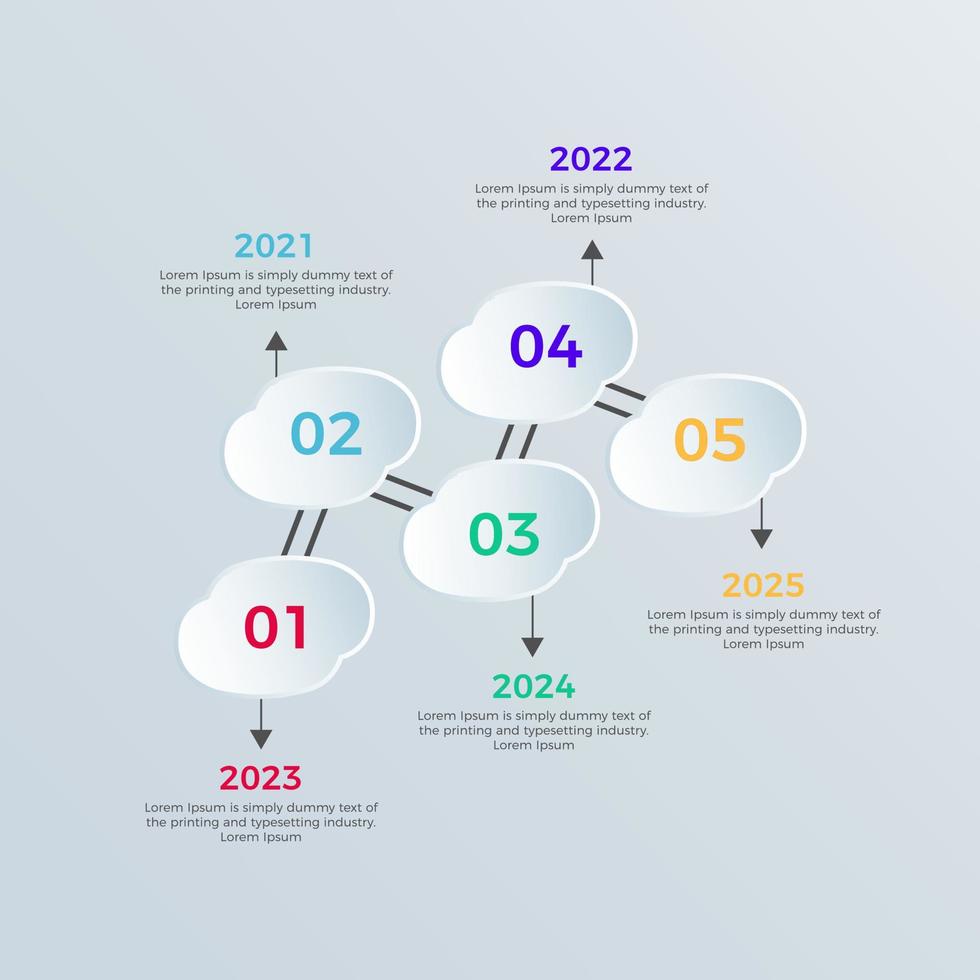 2022
Lorem Ipsum is simply dummy text of the printing and typesetting industry. Lorem Ipsum

2021
Lorem Ipsum is simply dummy text of the printing and typesetting industry. Lorem Ipsum

04

02

05

03

01

2025
Lorem Ipsum is simply dummy text of the printing and typesetting industry. Lorem Ipsum

2024
Lorem Ipsum is simply dummy text of the printing and typesetting industry. Lorem Ipsum

2023
Lorem Ipsum is simply dummy text of the printing and typesetting industry. Lorem Ipsum