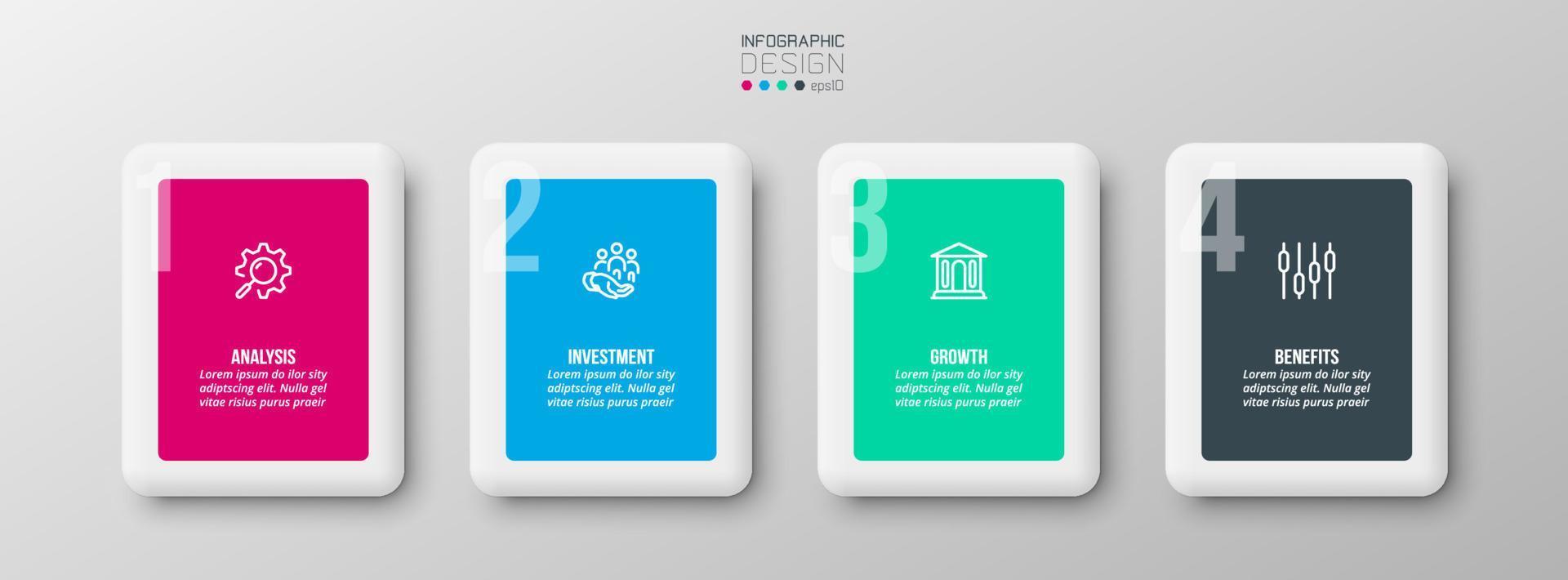 INFOGRAPHIC
DESIGN
eps10

1

ANALYSIS
Lorem ipsum do ilor sity adiptscing elit. Nulla gel vitae risius purus praeir

2

INVESTMENT
Lorem ipsum do ilor sity adiptscing elit. Nulla gel vitae risius purus praeir

3

GROWTH
Lorem ipsum do ilor sity adiptscing elit. Nulla gel vitae risius purus praeir

4

BENEFITS
Lorem ipsum do ilor sity adiptscing elit. Nulla gel vitae risius purus praeir