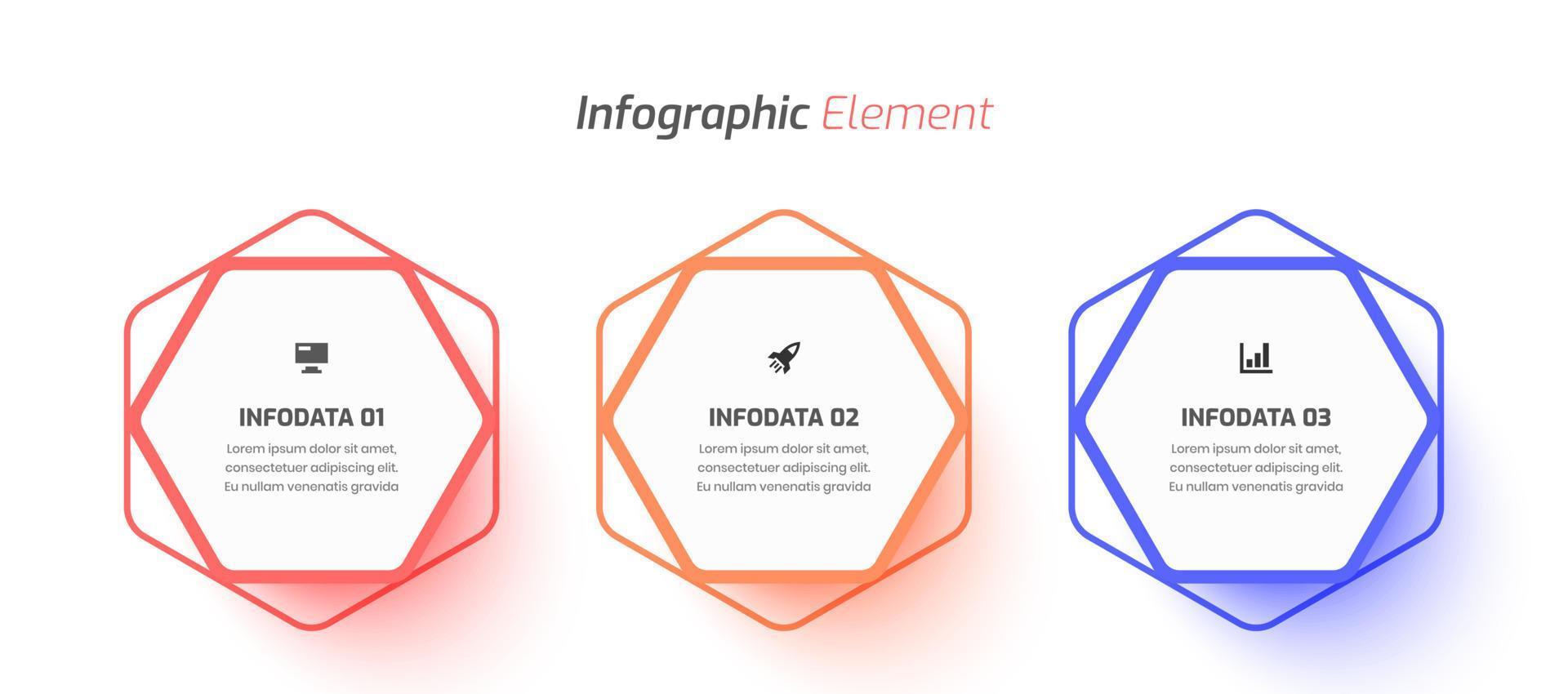 Infographic Element

INFODATA 01
Lorem ipsum dolor sit amet, consectetuer adipiscing elit. Eu nullam venenatis gravida

INFODATA 02
Lorem ipsum dolor sit amet, consectetuer adipiscing elit. Eu nullam venenatis gravida

INFODATA 03
Lorem ipsum dolor sit amet, consectetuer adipiscing elit. Eu nullam venenatis gravida