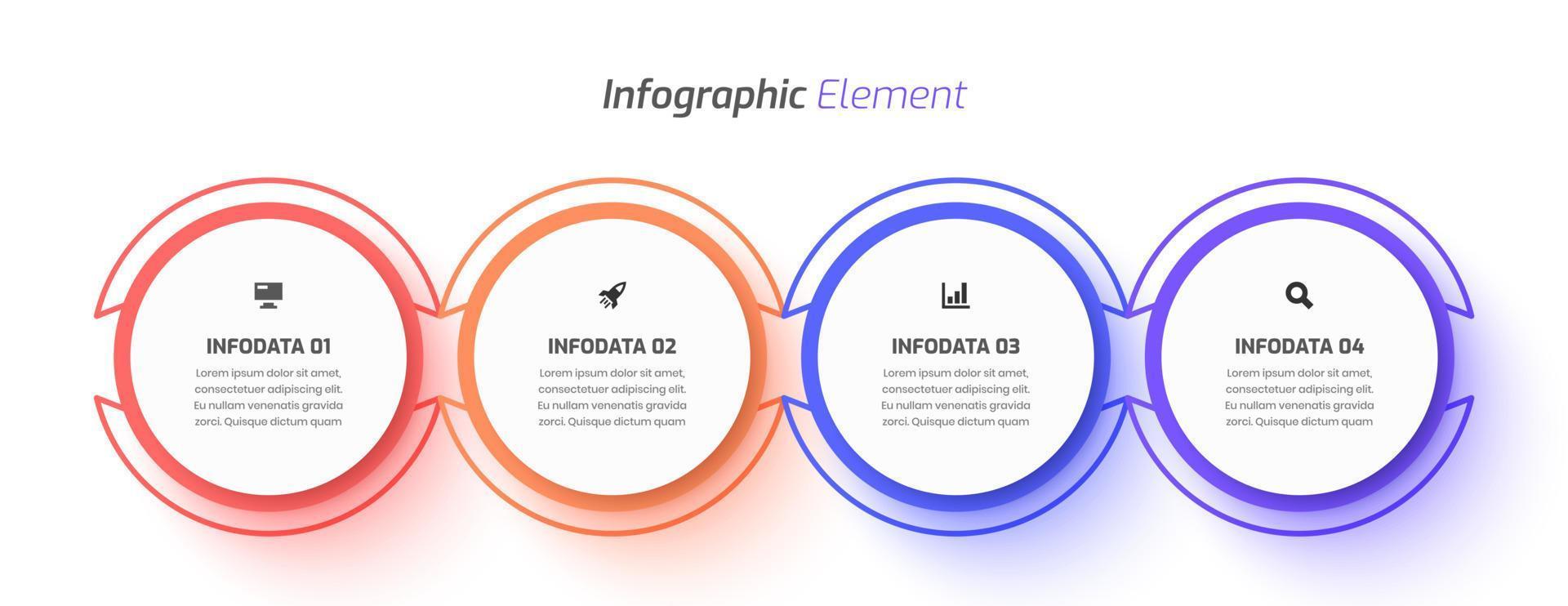 Infographic Element

INFODATA 01
Lorem ipsum dolor sit amet, consectetuer adipiscing elit. Eu nullam venenatis gravida zorci. Quisque dictum quam

INFODATA 02
Lorem ipsum dolor sit amet, consectetuer adipiscing elit. Eu nullam venenatis gravida zorci. Quisque dictum quam

INFODATA 03
Lorem ipsum dolor sit amet, consectetuer adipiscing elit. Eu nullam venenatis gravida zorci. Quisque dictum quam

INFODATA 04
Lorem ipsum dolor sit amet, consectetuer adipiscing elit. Eu nullam venenatis gravida zorci. Quisque dictum quam