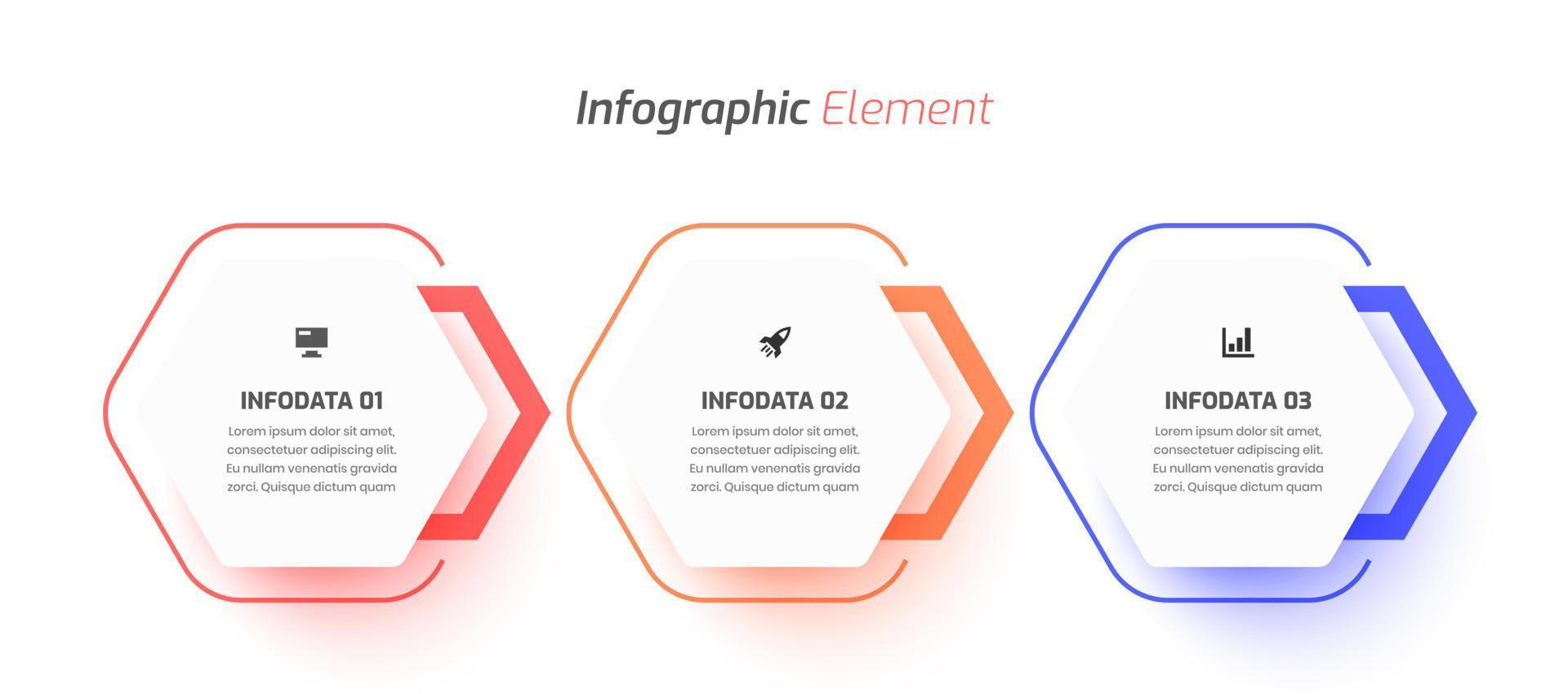 Infographic Element

INFODATA 01
Lorem ipsum dolor sit amet, consectetuer adipiscing elit. Eu nullam venenatis gravida zorci. Quisque dictum quam

INFODATA 02
Lorem ipsum dolor sit amet, consectetuer adipiscing elit. Eu nullam venenatis gravida zorci. Quisque dictum quam

INFODATA 03
Lorem ipsum dolor sit amet, consectetuer adipiscing elit. Eu nullam venenatis gravida zorci. Quisque dictum quam