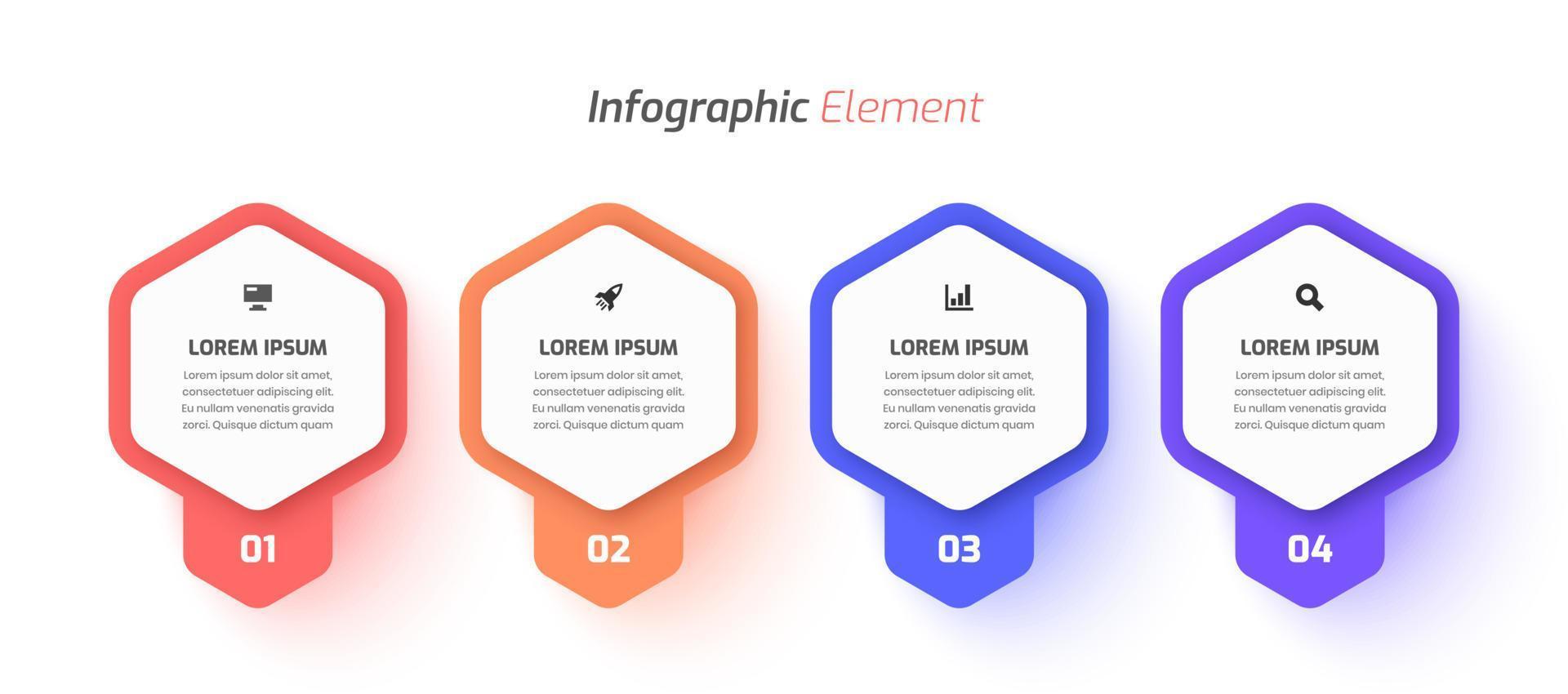 Infographic Element

LOREM IPSUM

Lorem ipsum dolor sit amet, consectetuer adipiscing elit. Eu nullam venenatis gravida zorci. Quisque dictum quam

01

LOREM IPSUM

Lorem ipsum dolor sit amet, consectetuer adipiscing elit. Eu nullam venenatis gravida zorci. Quisque dictum quam

02

LOREM IPSUM

Lorem ipsum dolor sit amet, consectetuer adipiscing elit. Eu nullam venenatis gravida zorci. Quisque dictum quam

03

LOREM IPSUM

Lorem ipsum dolor sit amet, consectetuer adipiscing elit. Eu nullam venenatis gravida zorci. Quisque dictum quam

04