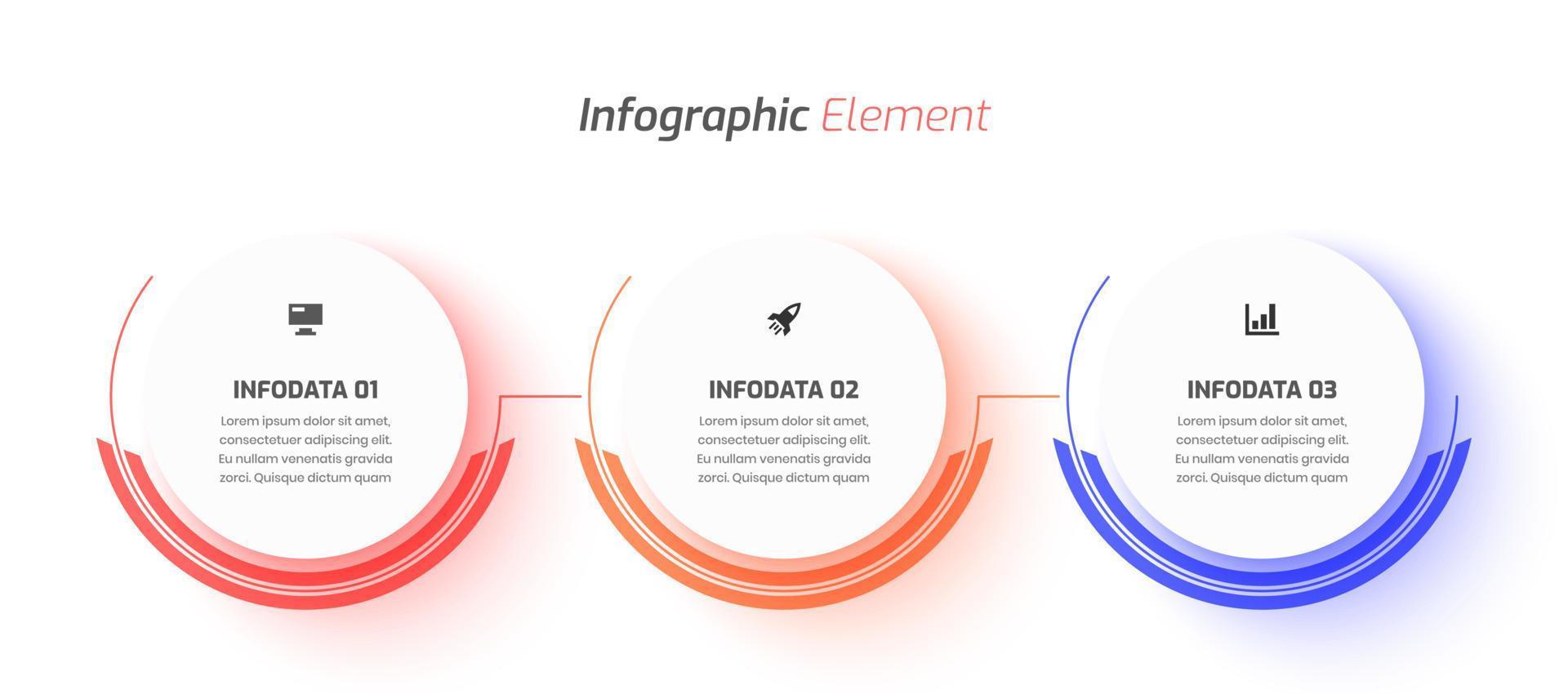 Infographic Element

INFODATA 01

Lorem ipsum dolor sit amet, consectetuer adipiscing elit. Eu nullam venenatis gravida zorci. Quisque dictum quam

INFODATA 02

Lorem ipsum dolor sit amet, consectetuer adipiscing elit. Eu nullam venenatis gravida zorci. Quisque dictum quam

INFODATA 03

Lorem ipsum dolor sit amet, consectetuer adipiscing elit. Eu nullam venenatis gravida zorci. Quisque dictum quam