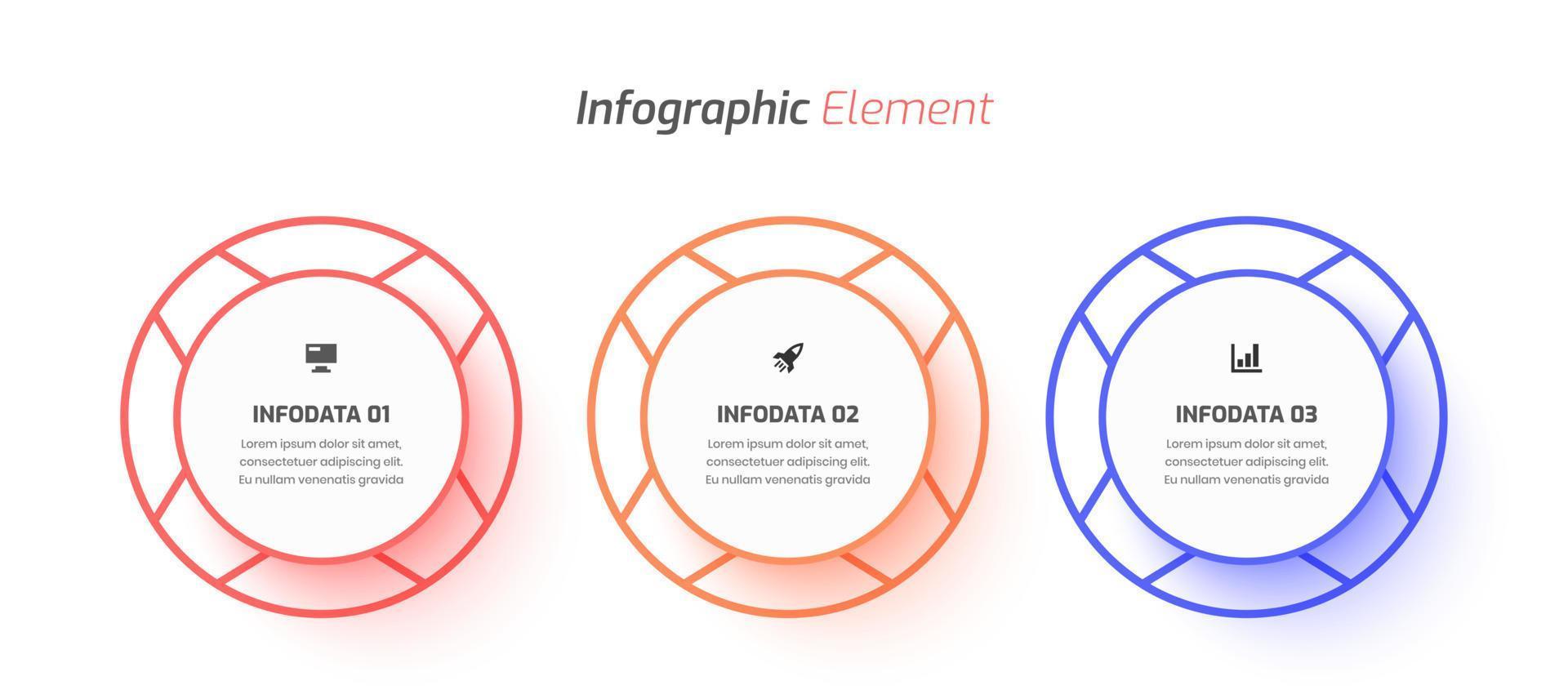 Infographic Element

INFODATA 01
Lorem ipsum dolor sit amet, consectetuer adipiscing elit. Eu nullam venenatis gravida

INFODATA 02
Lorem ipsum dolor sit amet, consectetuer adipiscing elit. Eu nullam venenatis gravida

INFODATA 03
Lorem ipsum dolor sit amet, consectetuer adipiscing elit. Eu nullam venenatis gravida