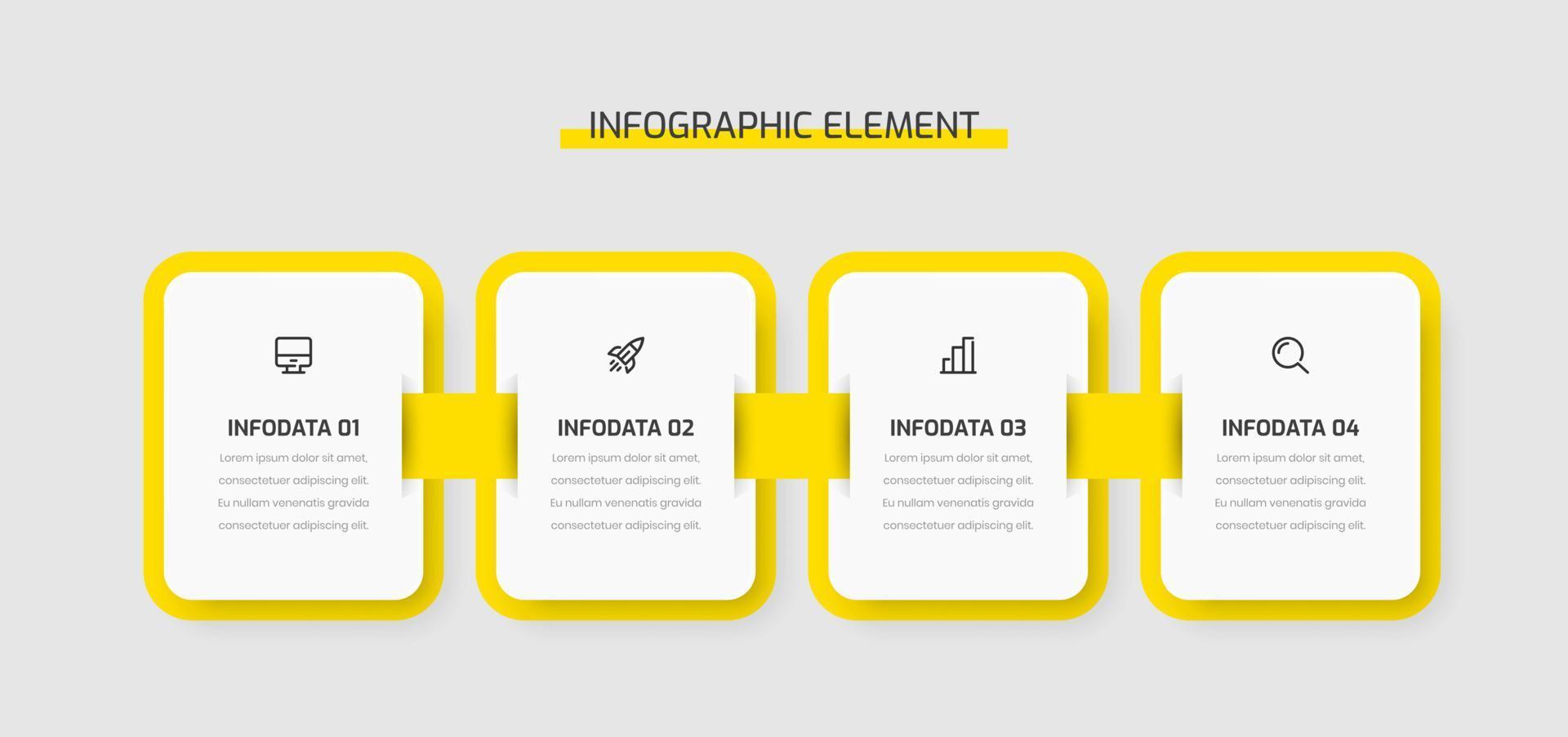 INFOGRAPHIC ELEMENT

INFODATA 01
Lorem ipsum dolor sit amet, consectetuer adipiscing elit. Eu nullam venenatis gravida consectetuer adipiscing elit.

INFODATA 02
Lorem ipsum dolor sit amet, consectetuer adipiscing elit. Eu nullam venenatis gravida consectetuer adipiscing elit.

INFODATA 03
Lorem ipsum dolor sit amet, consectetuer adipiscing elit. Eu nullam venenatis gravida consectetuer adipiscing elit.

INFODATA 04
Lorem ipsum dolor sit amet, consectetuer adipiscing elit. Eu nullam venenatis gravida consectetuer adipiscing elit.