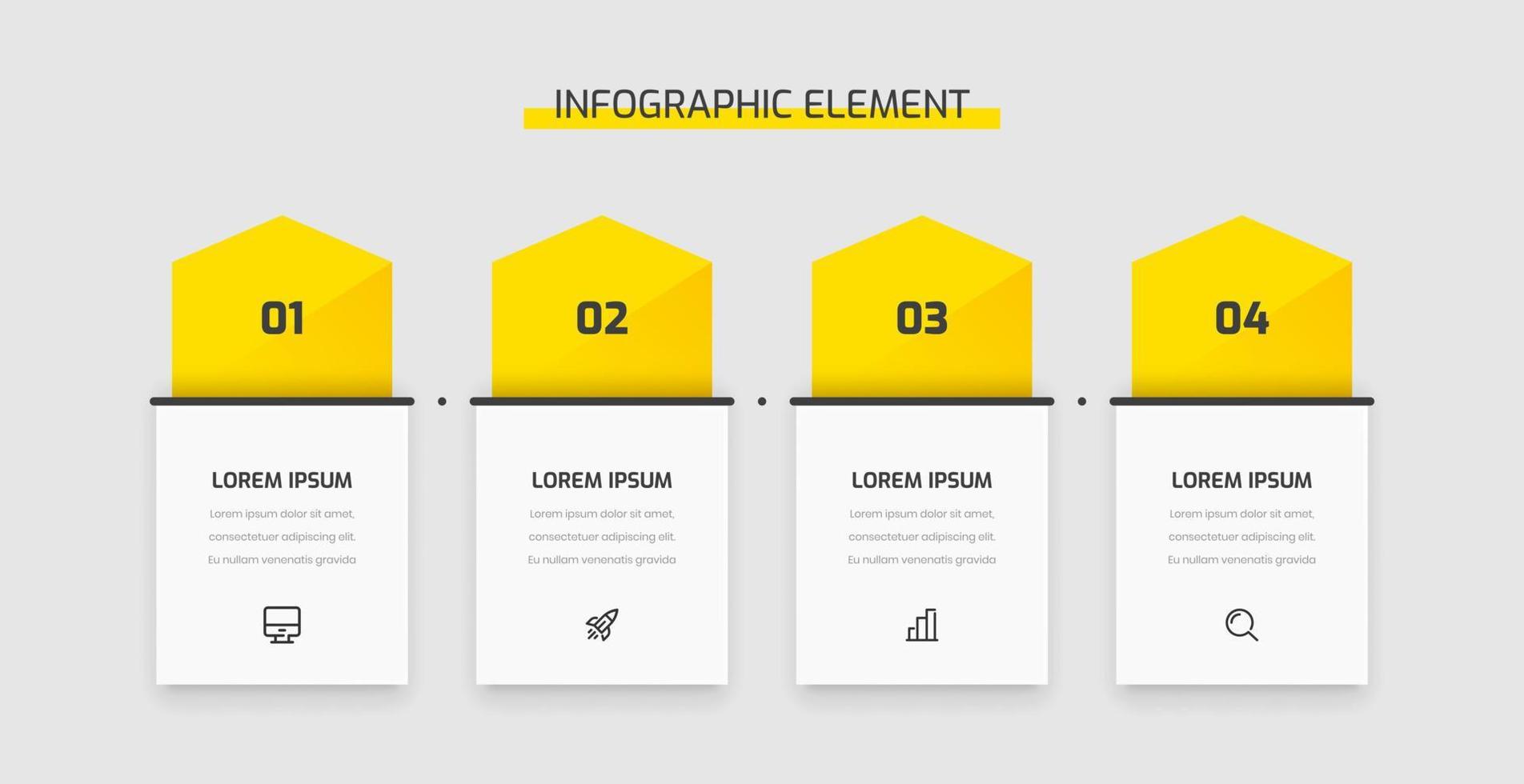 INFOGRAPHIC ELEMENT

01

LOREM IPSUM

Lorem ipsum dolor sit amet, consectetuer adipiscing elit. Eu nullam venenatis gravida

02

LOREM IPSUM

Lorem ipsum dolor sit amet, consectetuer adipiscing elit. Eu nullam venenatis gravida

03

LOREM IPSUM

Lorem ipsum dolor sit amet, consectetuer adipiscing elit. Eu nullam venenatis gravida

04

LOREM IPSUM

Lorem ipsum dolor sit amet, consectetuer adipiscing elit. Eu nullam venenatis gravida