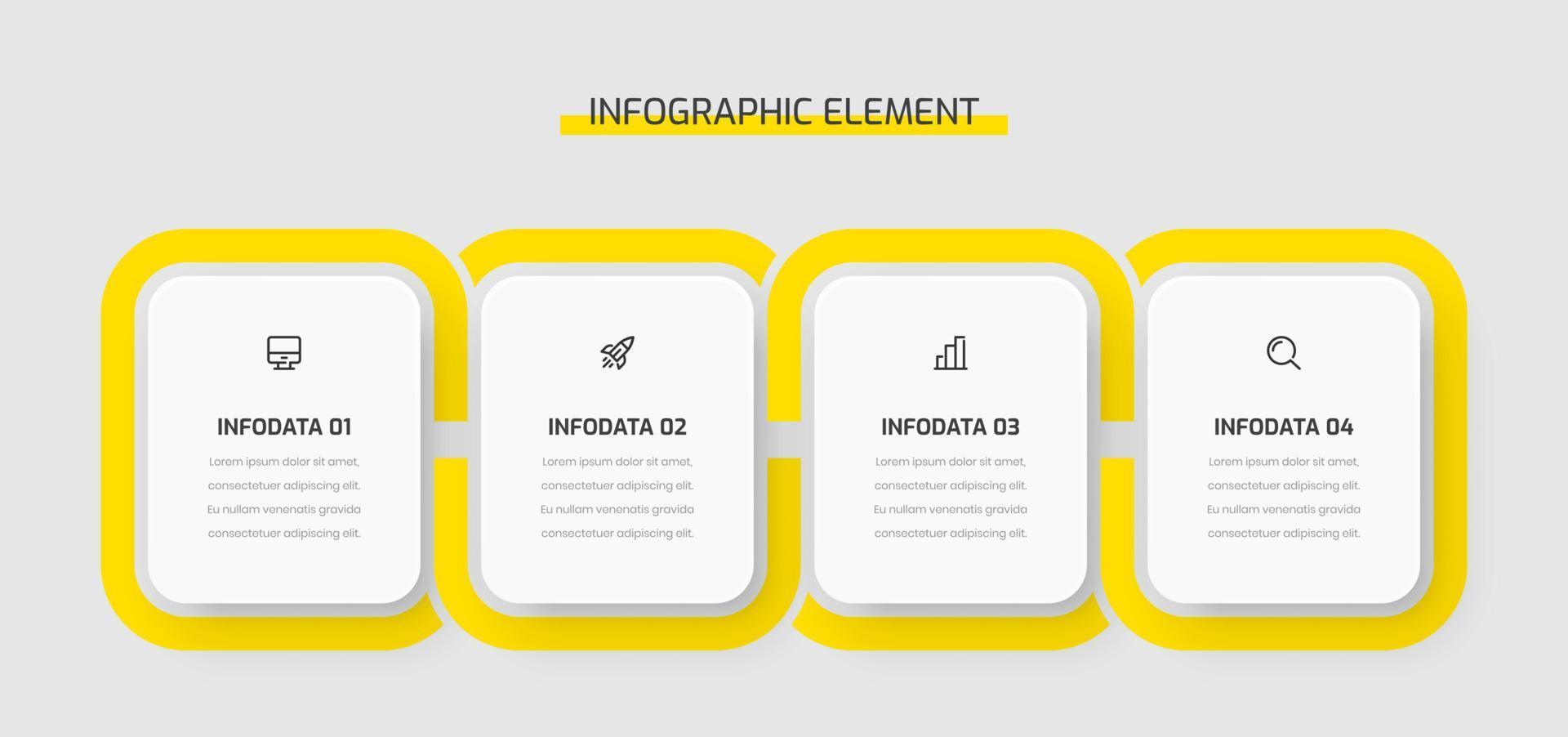 INFOGRAPHIC ELEMENT

INFODATA 01

Lorem ipsum dolor sit amet, consectetuer adipiscing elit. Eu nullam venenatis gravida consectetuer adipiscing elit.

INFODATA 02

Lorem ipsum dolor sit amet, consectetuer adipiscing elit. Eu nullam venenatis gravida consectetuer adipiscing elit.

INFODATA 03

Lorem ipsum dolor sit amet, consectetuer adipiscing elit. Eu nullam venenatis gravida consectetuer adipiscing elit.

INFODATA 04

Lorem ipsum dolor sit amet, consectetuer adipiscing elit. Eu nullam venenatis gravida consectetuer adipiscing elit.