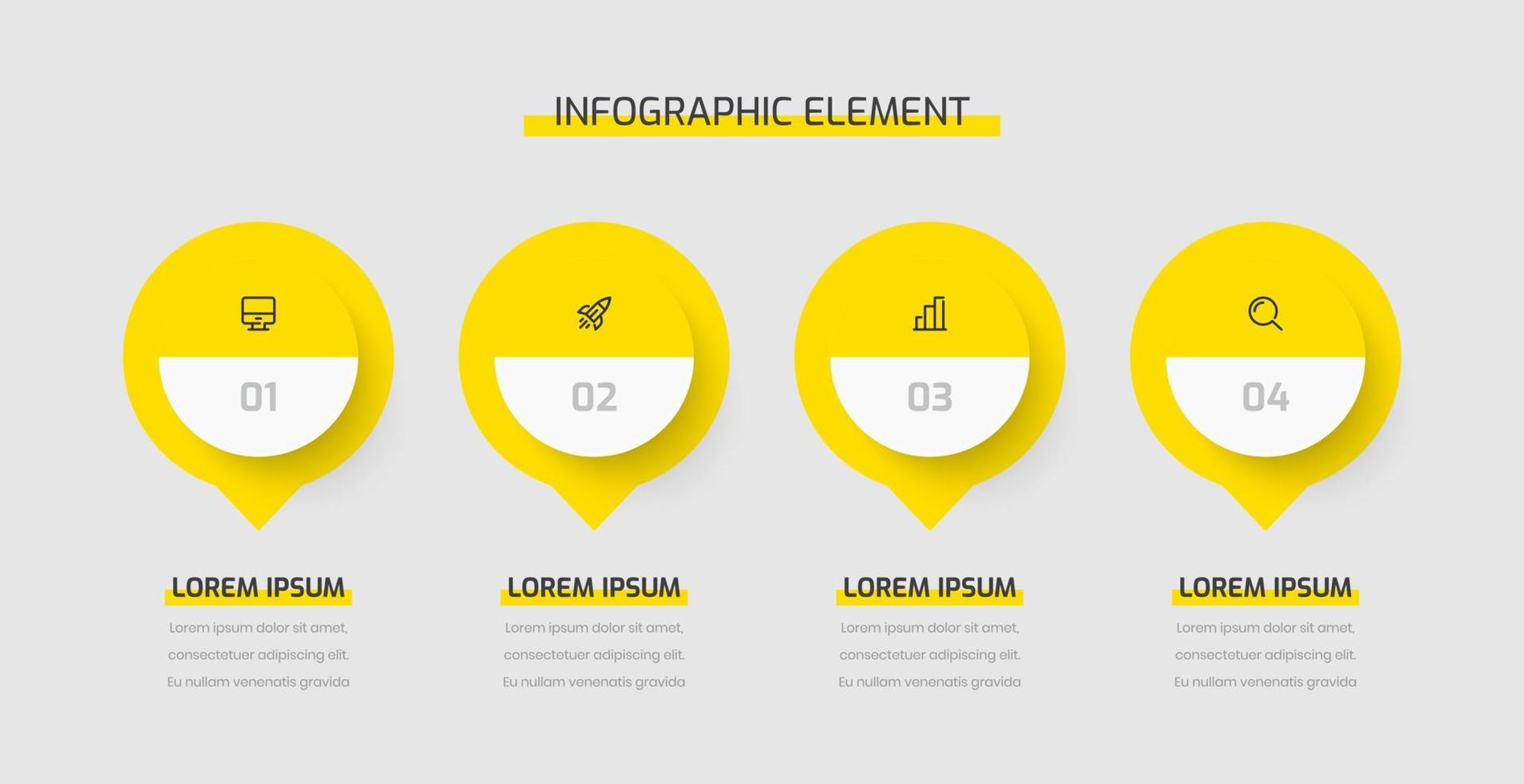 INFOGRAPHIC ELEMENT

01

LOREM IPSUM

Lorem ipsum dolor sit amet, consectetuer adipiscing elit. Eu nullam venenatis gravida

02

LOREM IPSUM

Lorem ipsum dolor sit amet, consectetuer adipiscing elit. Eu nullam venenatis gravida

03

LOREM IPSUM

Lorem ipsum dolor sit amet, consectetuer adipiscing elit. Eu nullam venenatis gravida

04

LOREM IPSUM

Lorem ipsum dolor sit amet, consectetuer adipiscing elit. Eu nullam venenatis gravida