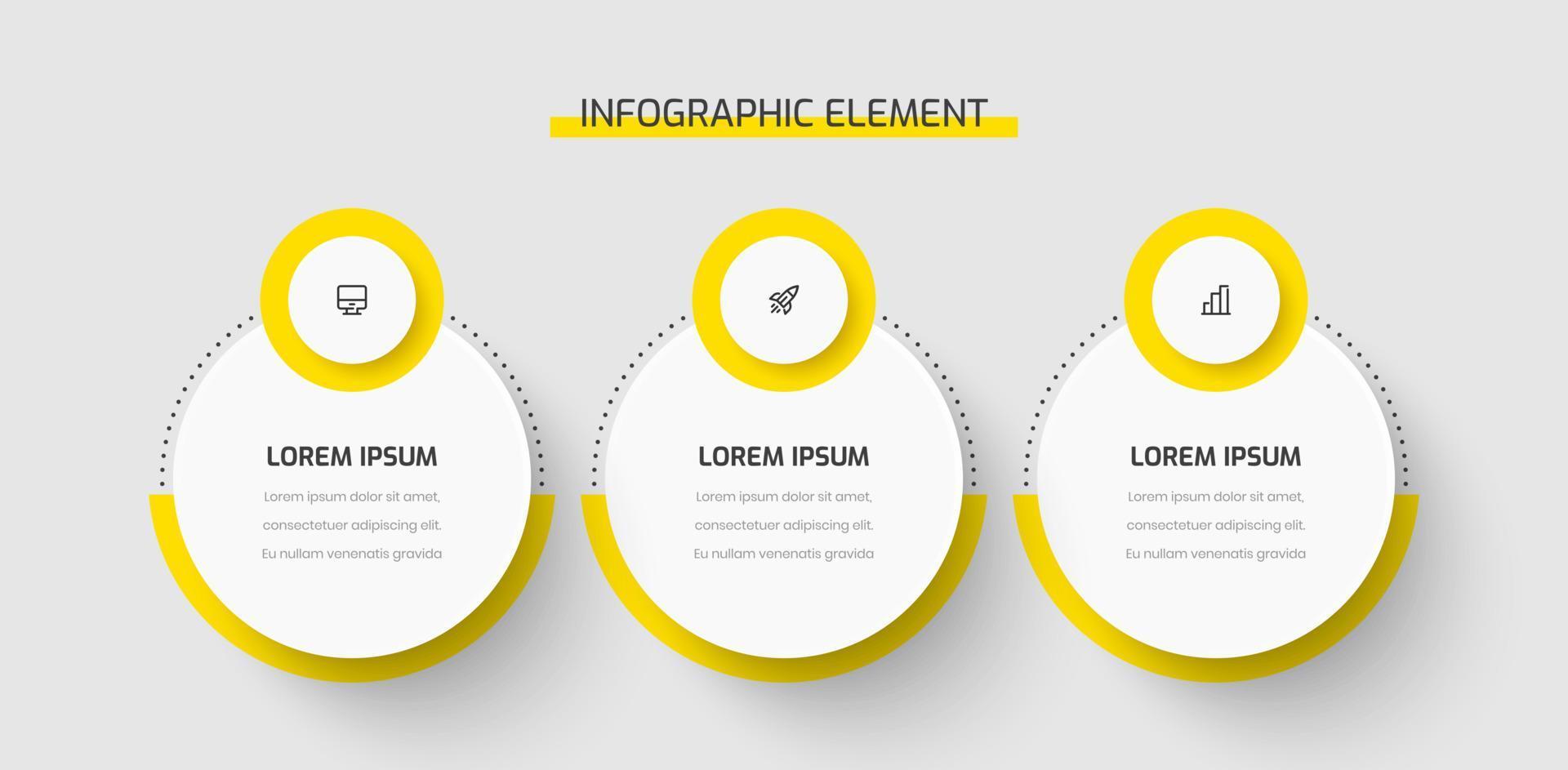 INFOGRAPHIC ELEMENT

LOREM IPSUM

Lorem ipsum dolor sit amet, consectetuer adipiscing elit. Eu nullam venenatis gravida

LOREM IPSUM

Lorem ipsum dolor sit amet, consectetuer adipiscing elit. Eu nullam venenatis gravida

LOREM IPSUM

Lorem ipsum dolor sit amet, consectetuer adipiscing elit. Eu nullam venenatis gravida