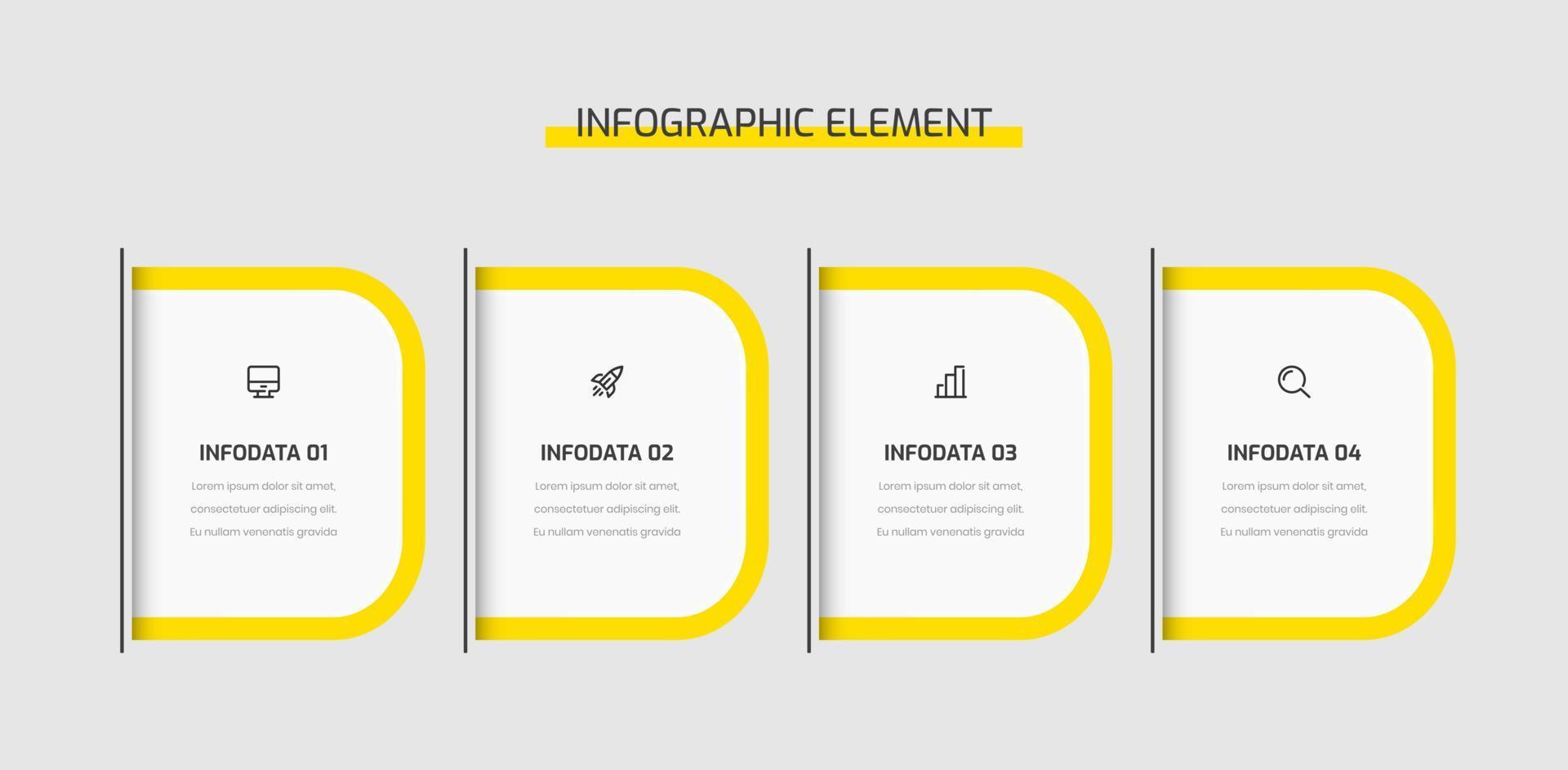 INFOGRAPHIC ELEMENT

INFODATA 01

Lorem ipsum dolor sit amet, consectetuer adipiscing elit. Eu nullam venenatis gravida

INFODATA 02

Lorem ipsum dolor sit amet, consectetuer adipiscing elit. Eu nullam venenatis gravida

INFODATA 03

Lorem ipsum dolor sit amet, consectetuer adipiscing elit. Eu nullam venenatis gravida

INFODATA 04

Lorem ipsum dolor sit amet, consectetuer adipiscing elit. Eu nullam venenatis gravida