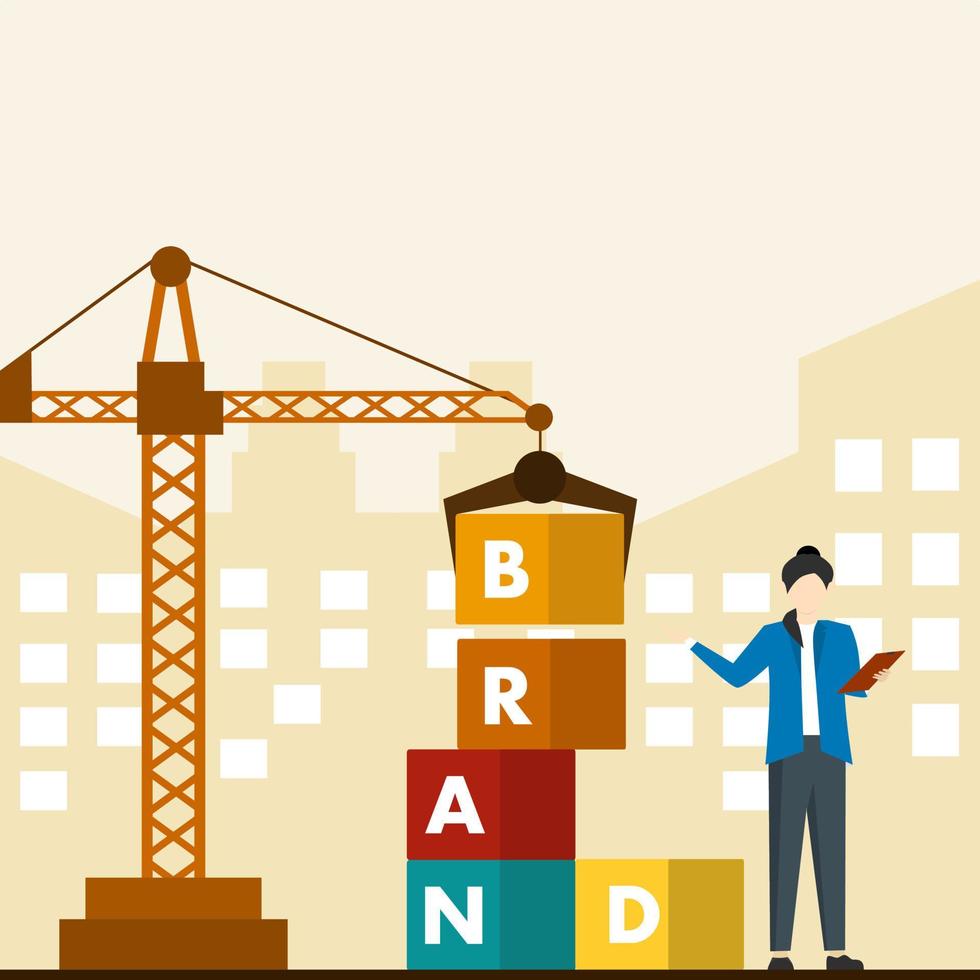 B
R
A
N D