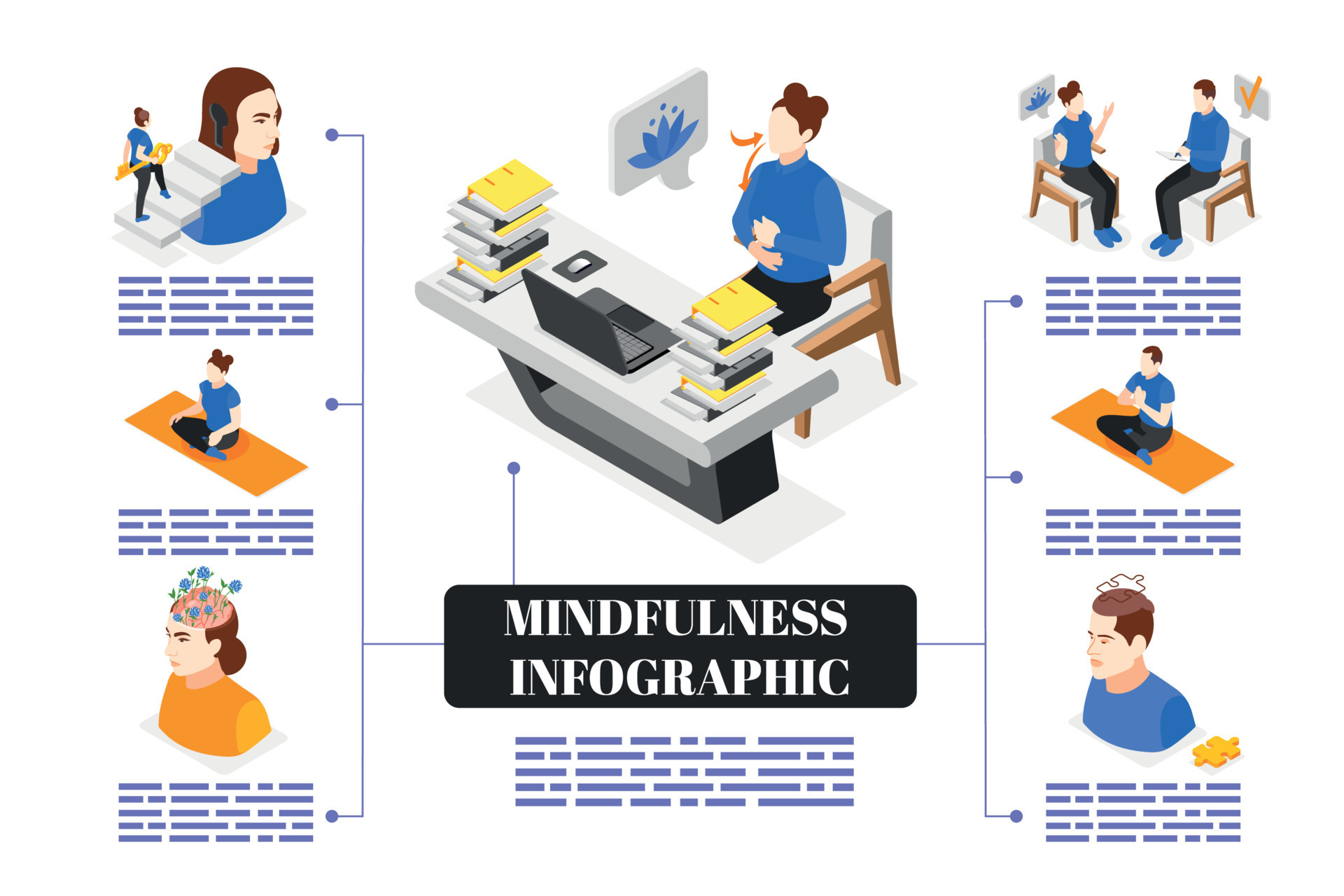 MINDFULNESS INFOGRAPHIC