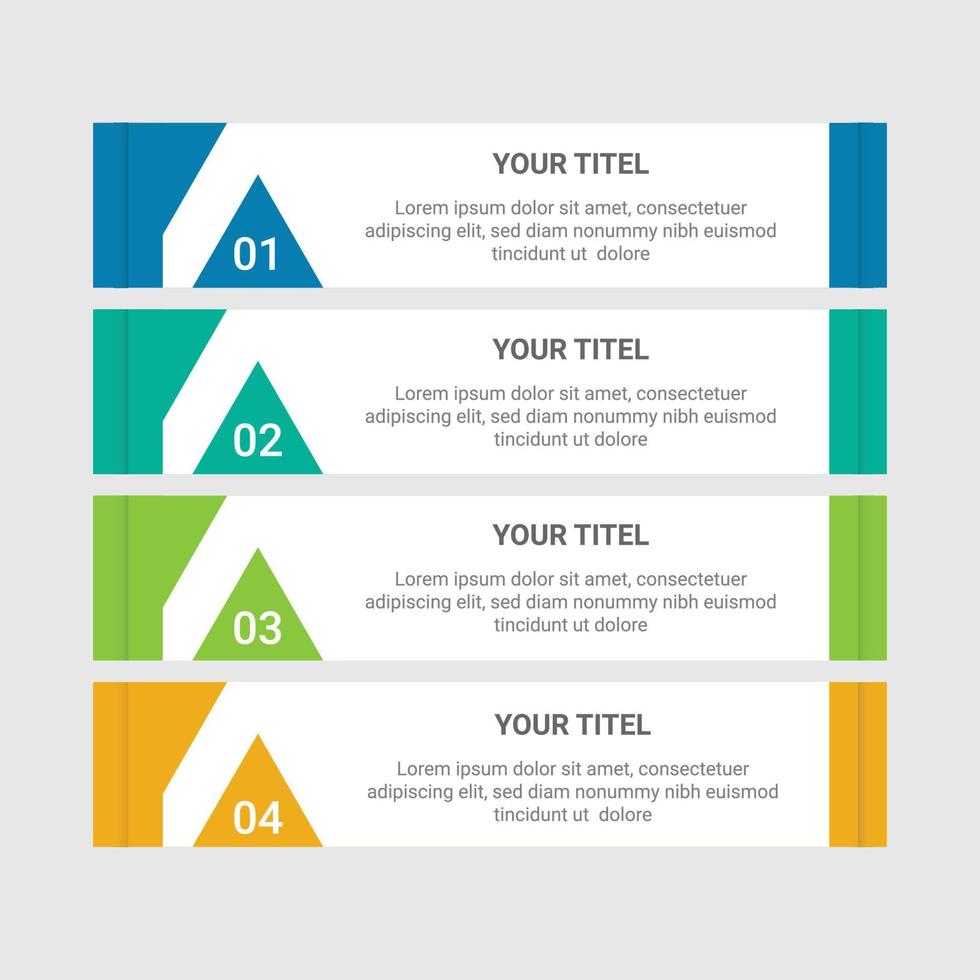 01

YOUR TITEL

Lorem ipsum dolor sit amet, consectetuer adipiscing elit, sed diam nonummy nibh euismod tincidunt ut dolore

02

YOUR TITEL

Lorem ipsum dolor sit amet, consectetuer adipiscing elit, sed diam nonummy nibh euismod tincidunt ut dolore

03

YOUR TITEL

Lorem ipsum dolor sit amet, consectetuer adipiscing elit, sed diam nonummy nibh euismod tincidunt ut dolore

04

YOUR TITEL

Lorem ipsum dolor sit amet, consectetuer adipiscing elit, sed diam nonummy nibh euismod tincidunt ut dolore