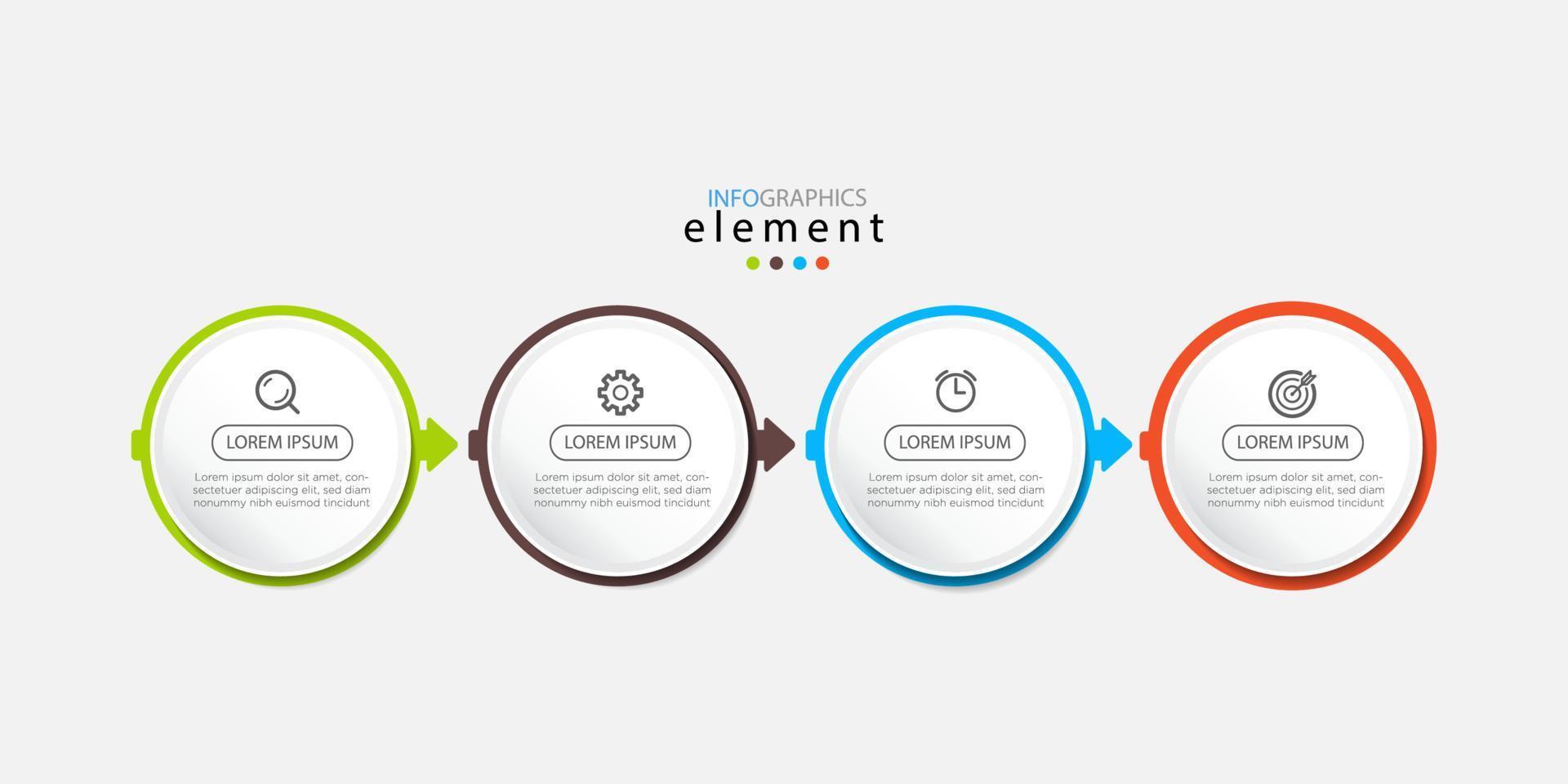 INFOGRAPHICS
element

LOREM IPSUM
Lorem ipsum dolor sit amet, consectetuer adipiscing elit, sed diam nonummy nibh euismod tincidunt

LOREM IPSUM
Lorem ipsum dolor sit amet, consectetuer adipiscing elit, sed diam nonummy nibh euismod tincidunt

LOREM IPSUM
Lorem ipsum dolor sit amet, consectetuer adipiscing elit, sed diam nonummy nibh euismod tincidunt

LOREM IPSUM
Lorem ipsum dolor sit amet, consectetuer adipiscing elit, sed diam nonummy nibh euismod tincidunt