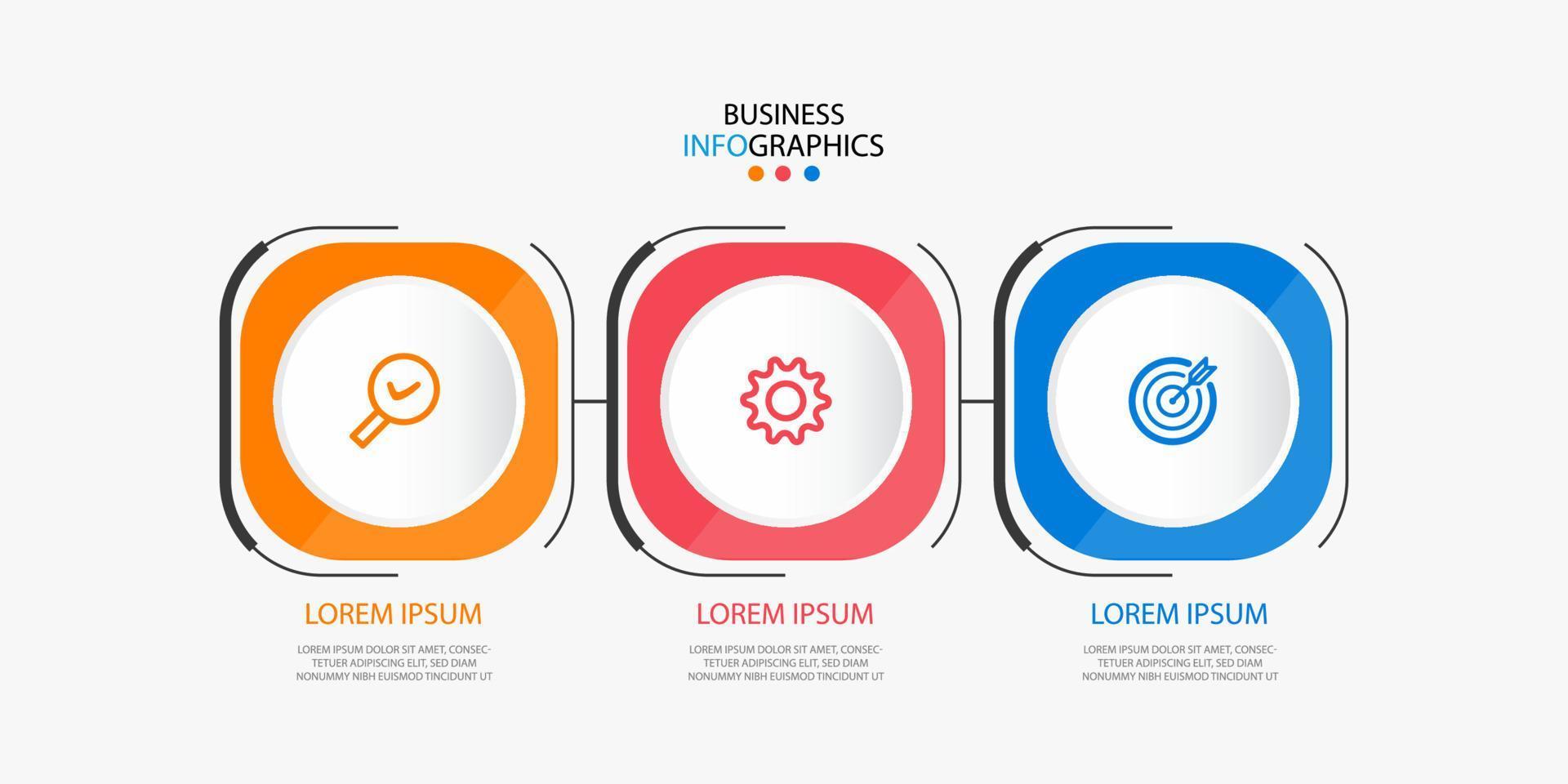 BUSINESS
INFOGRAPHICS

LOREM IPSUM

LOREM IPSUM DOLOR SIT AMET, CONSECTETUER ADIPISCING ELIT, SED DIAM NONUMMY NIBH EUISMOD TINCIDUNT UT

LOREM IPSUM

LOREM IPSUM DOLOR SIT AMET, CONSECTETUER ADIPISCING ELIT, SED DIAM NONUMMY NIBH EUISMOD TINCIDUNT UT

LOREM IPSUM

LOREM IPSUM DOLOR SIT AMET, CONSECTETUER ADIPISCING ELIT, SED DIAM NONUMMY NIBH EUISMOD TINCIDUNT UT