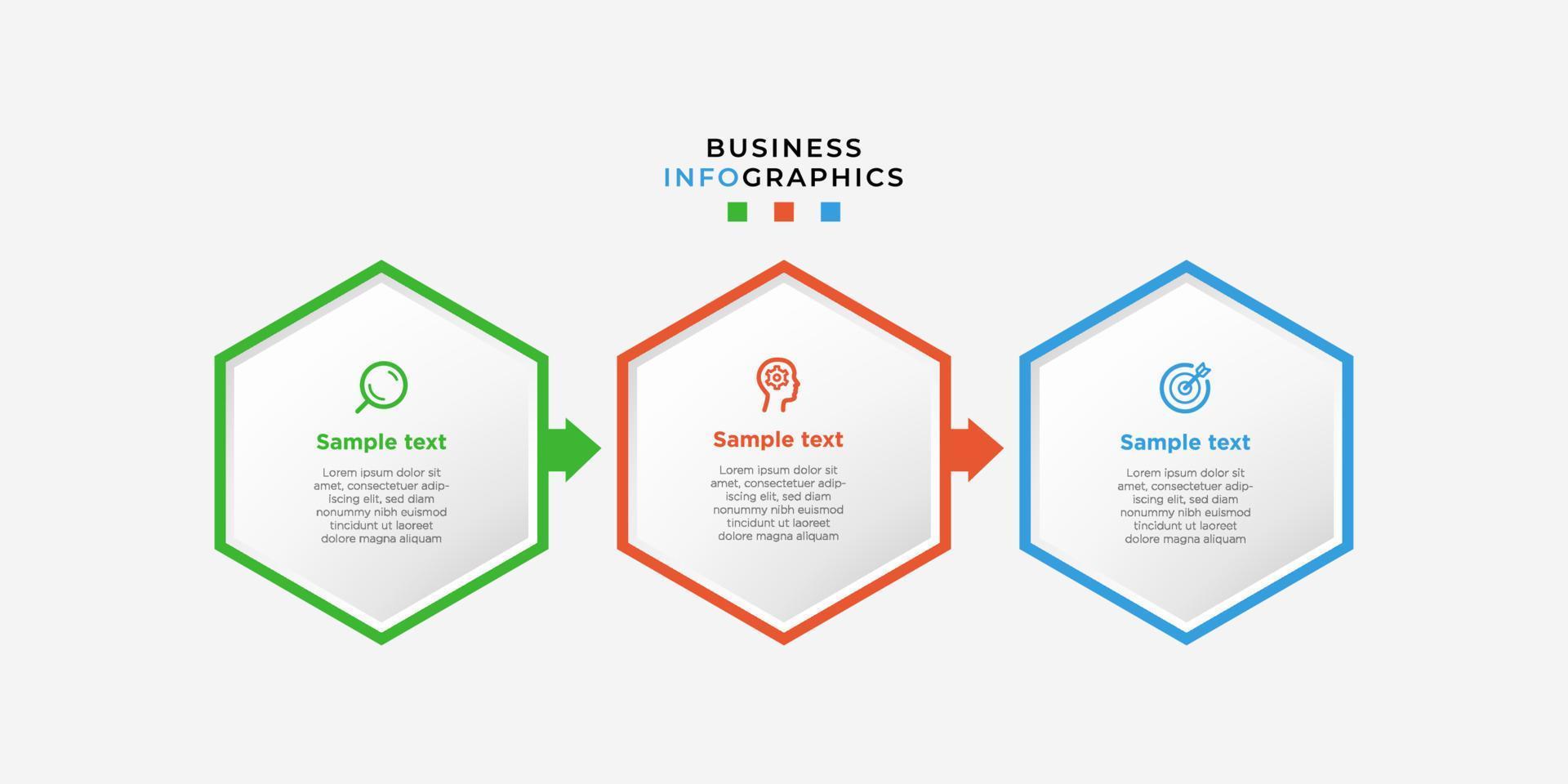 BUSINESS
INFOGRAPHICS

Sample text

Lorem ipsum dolor sit amet, consectetuer adipiscing elit, sed diam nonummy nibh euismod tincidunt ut laoreet dolore magna aliquam

Sample text

Lorem ipsum dolor sit amet, consectetuer adipiscing elit, sed diam nonummy nibh euismod tincidunt ut laoreet dolore magna aliquam

Sample text

Lorem ipsum dolor sit amet, consectetuer adipiscing elit, sed diam nonummy nibh euismod tincidunt ut laoreet dolore magna aliquam