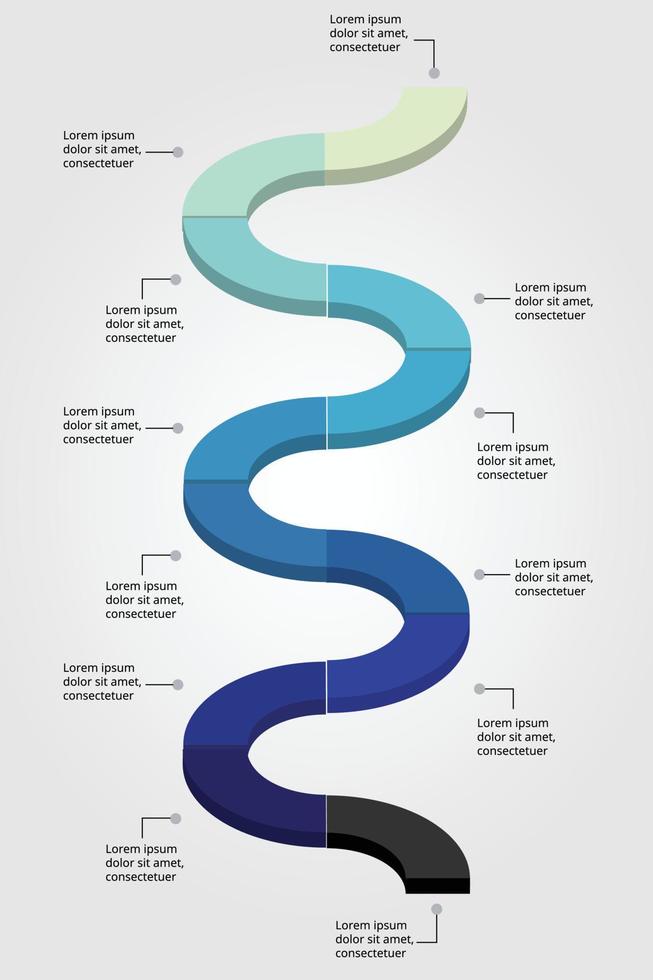 Lorem ipsum dolor sit amet, consectetuer

Lorem ipsum dolor sit amet, consectetuer

Lorem ipsum dolor sit amet, consectetuer

Lorem ipsum dolor sit amet, consectetuer

Lorem ipsum dolor sit amet, consectetuer

Lorem ipsum dolor sit amet, consectetuer

Lorem ipsum dolor sit amet, consectetuer

Lorem ipsum dolor sit amet, consectetuer

Lorem ipsum dolor sit amet, consectetuer

Lorem ipsum dolor sit amet, consectetuer

Lorem ipsum dolor sit amet, consectetuer

Lorem ipsum dolor sit amet, consectetuer