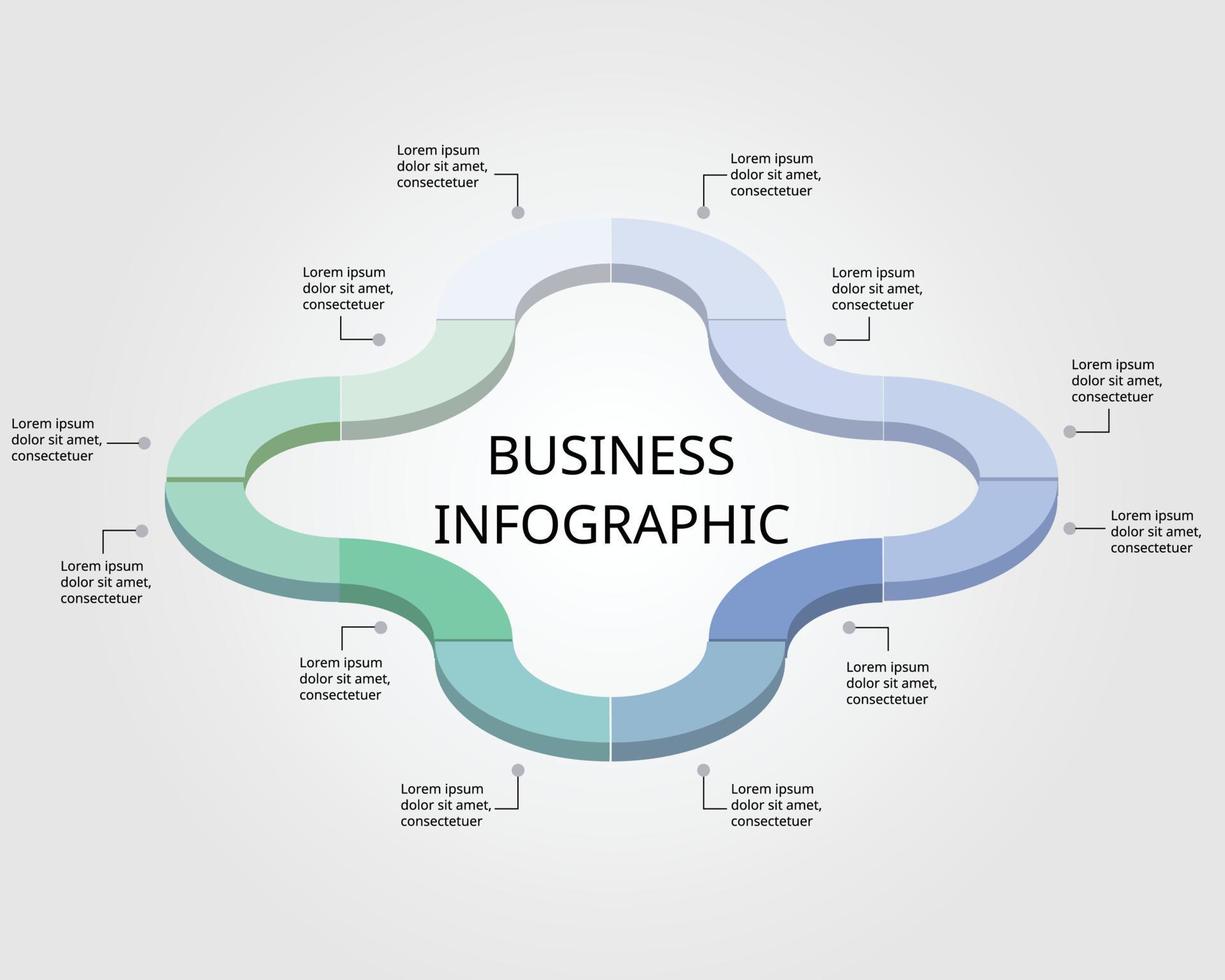 Lorem ipsum dolor sit amet, consectetuer

Lorem ipsum dolor sit amet, consectetuer

Lorem ipsum dolor sit amet, consectetuer

Lorem ipsum dolor sit amet, consectetuer

Lorem ipsum dolor sit amet, consectetuer

Lorem ipsum dolor sit amet, consectetuer

BUSINESS INFOGRAPHIC

Lorem ipsum dolor sit amet, consectetuer

Lorem ipsum dolor sit amet, consectetuer

Lorem ipsum dolor sit amet, consectetuer

Lorem ipsum dolor sit amet, consectetuer

Lorem ipsum dolor sit amet, consectetuer

Lorem ipsum dolor sit amet, consectetuer