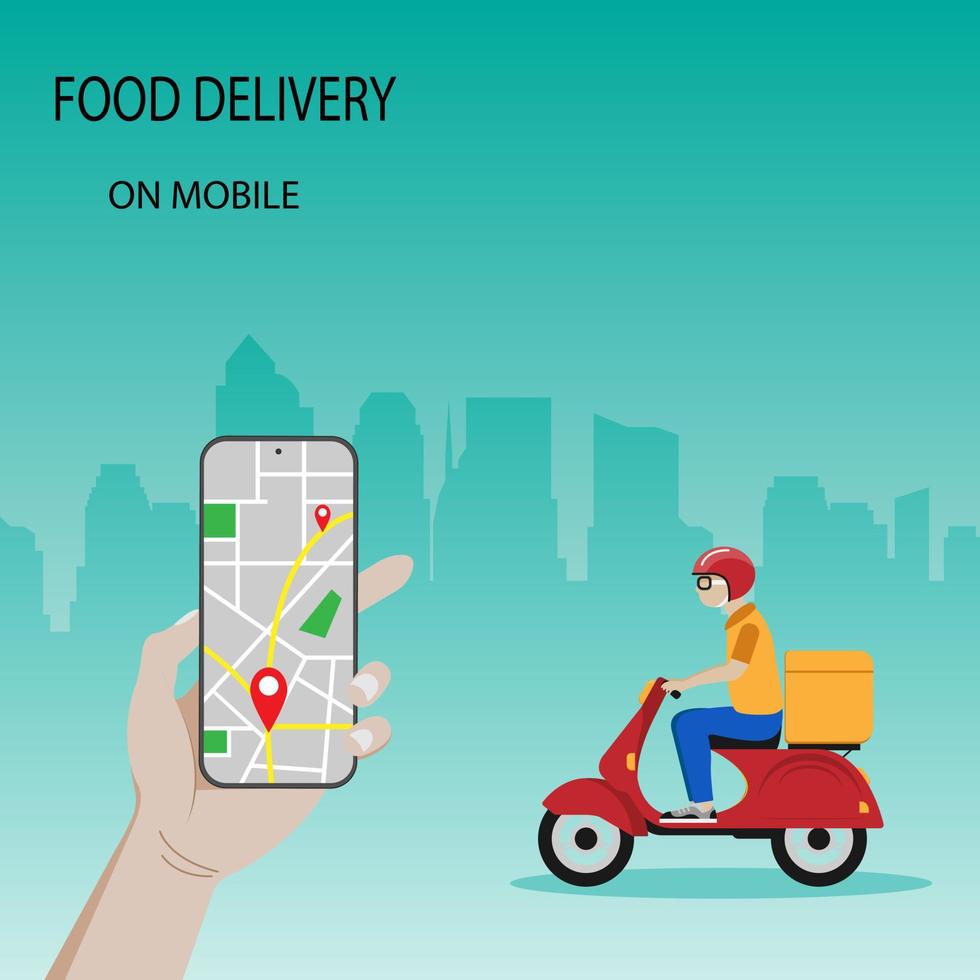 FOOD DELIVERY

ON MOBILE