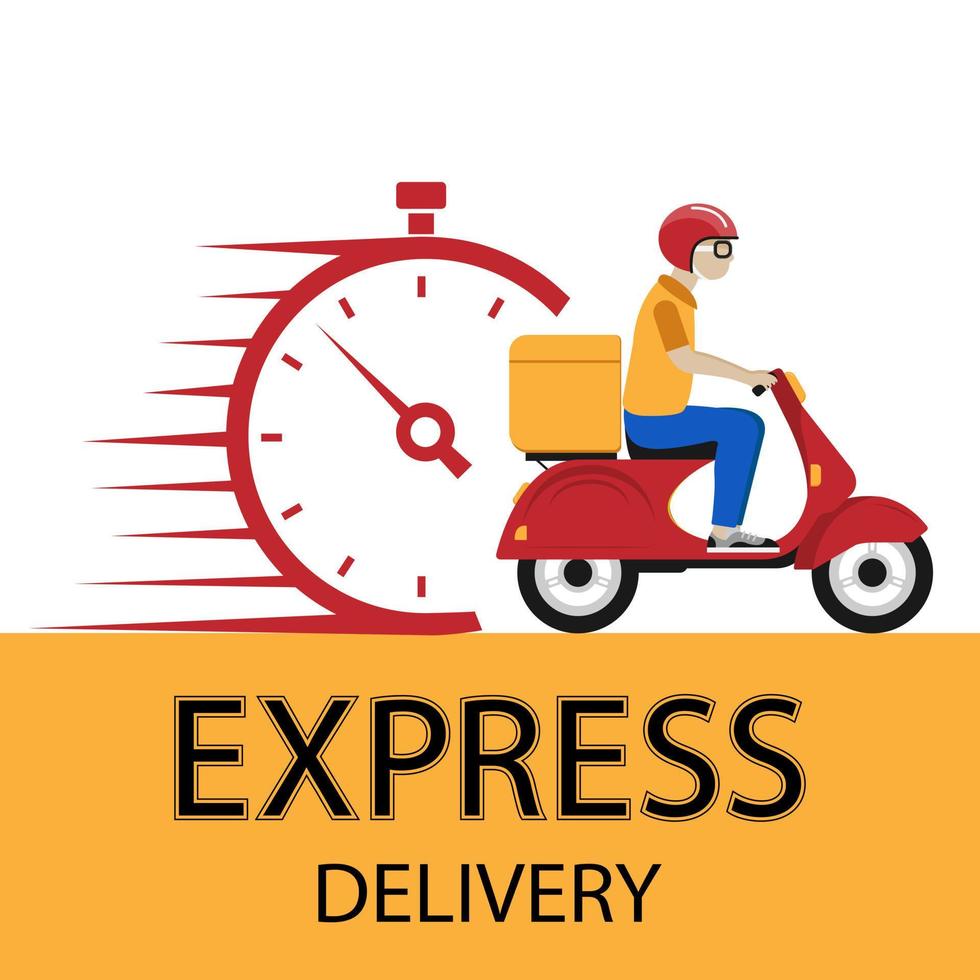 EXPRESS
DELIVERY