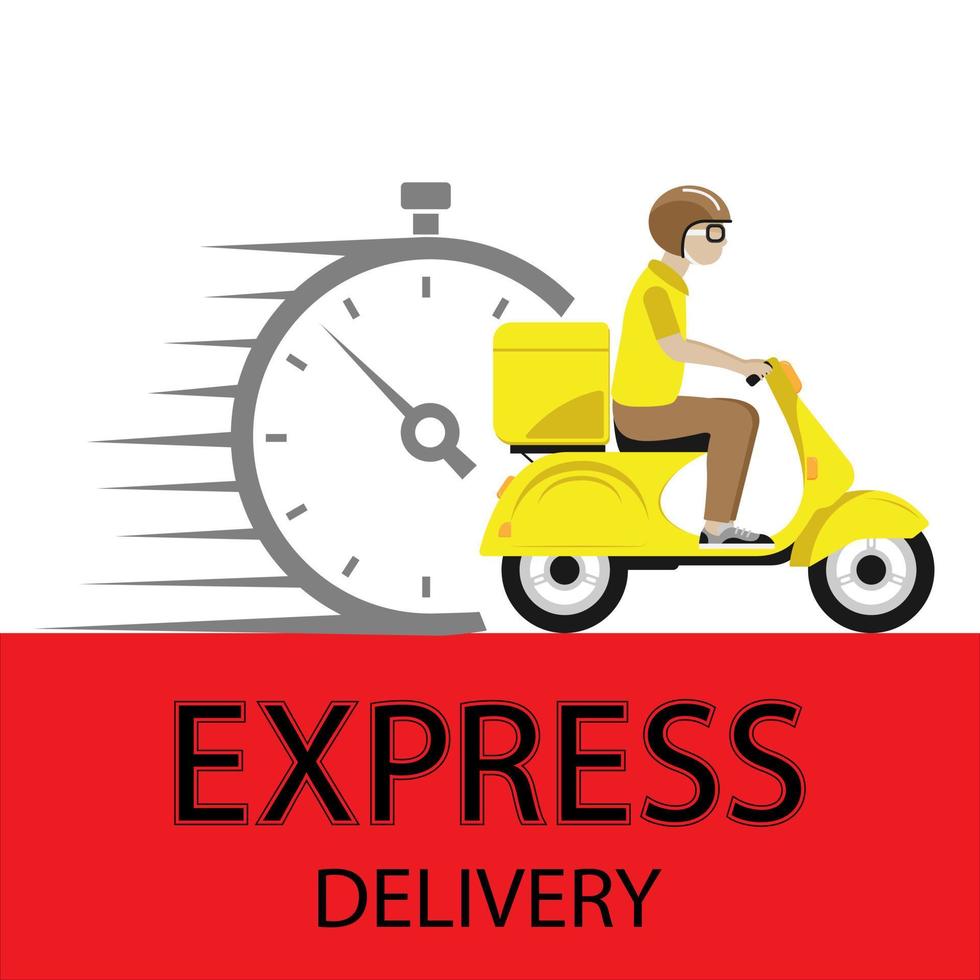 EXPRESS
DELIVERY