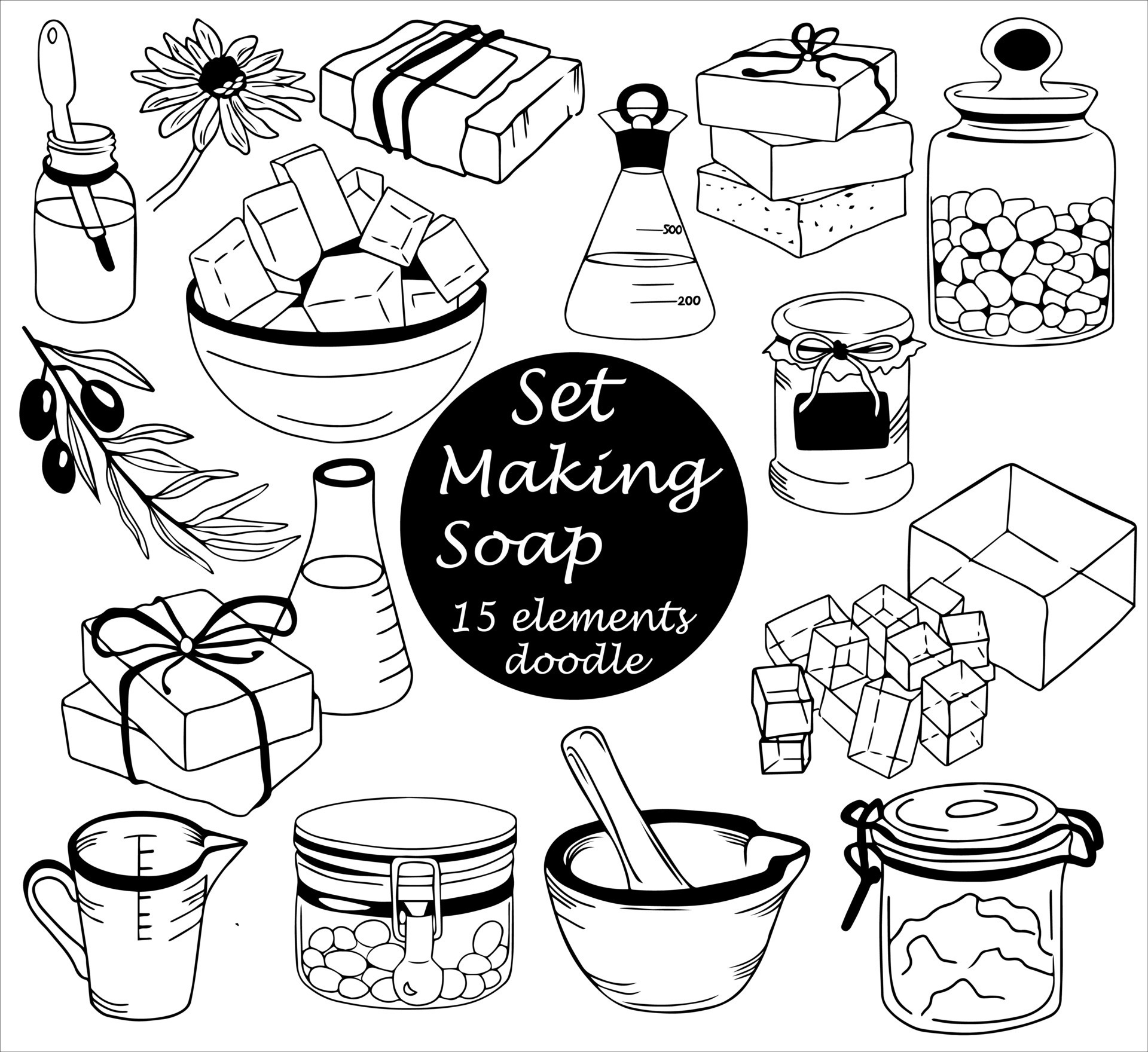 500

200

Set Making Soap

15 elements doodle