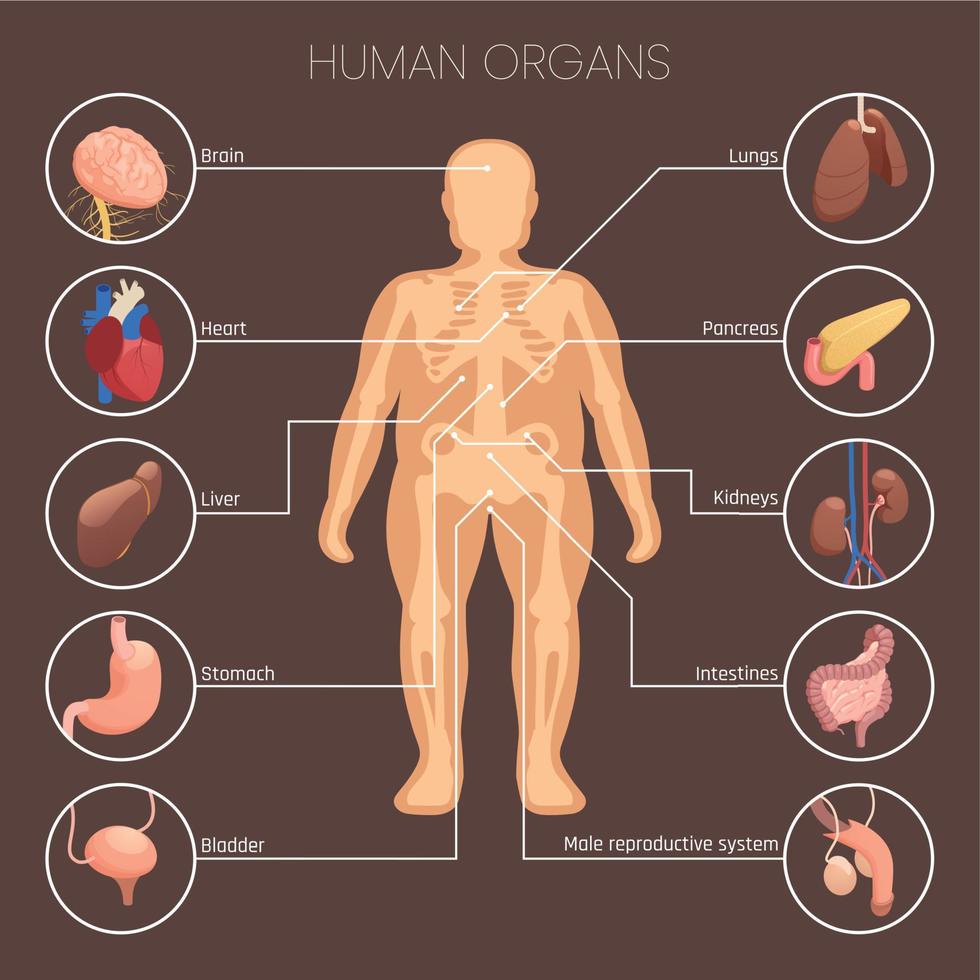 HUMAN ORGANS

Brain

Heart

Liver

Stomach

Bladder

Lungs

Pancreas

Kidneys

Intestines

Male reproductive system