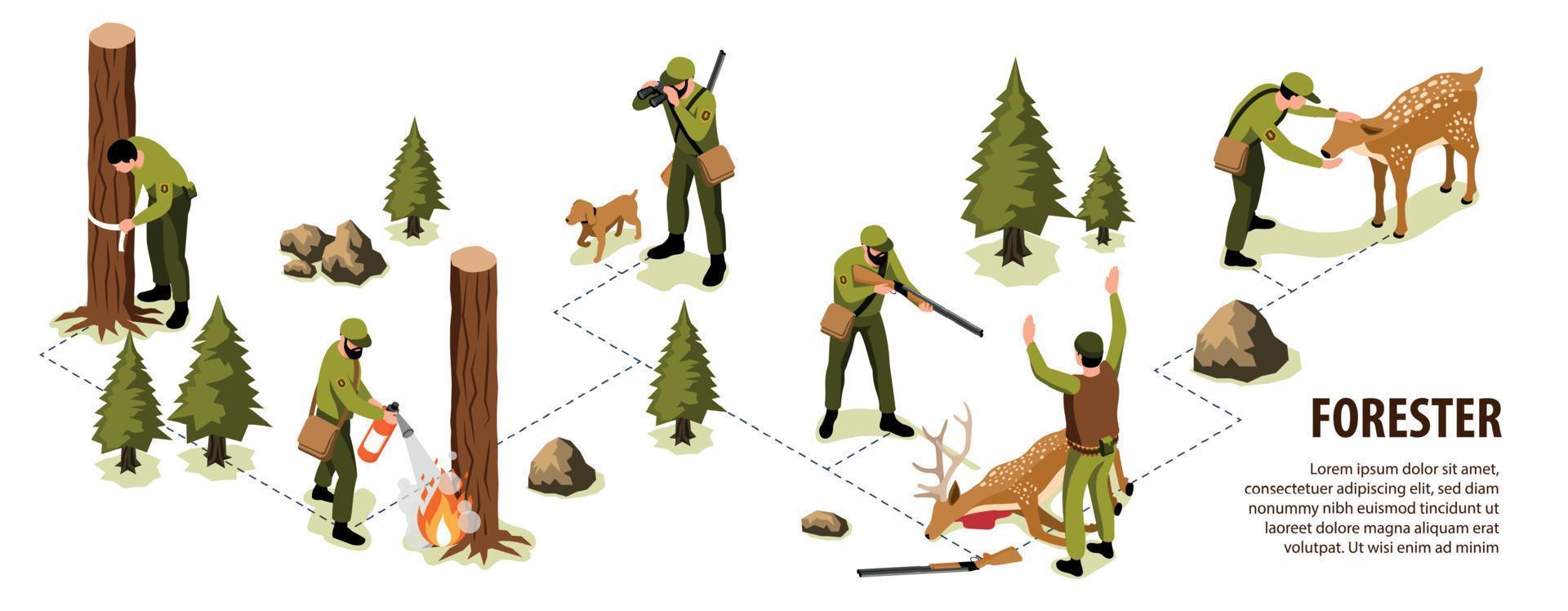 FORESTER

Lorem ipsum dolor sit amet, consectetuer adipiscing elit, sed diam nonummy nibh euismod tincidunt ut laoreet dolore magna aliquam erat volutpat. Ut wisi enim ad minim