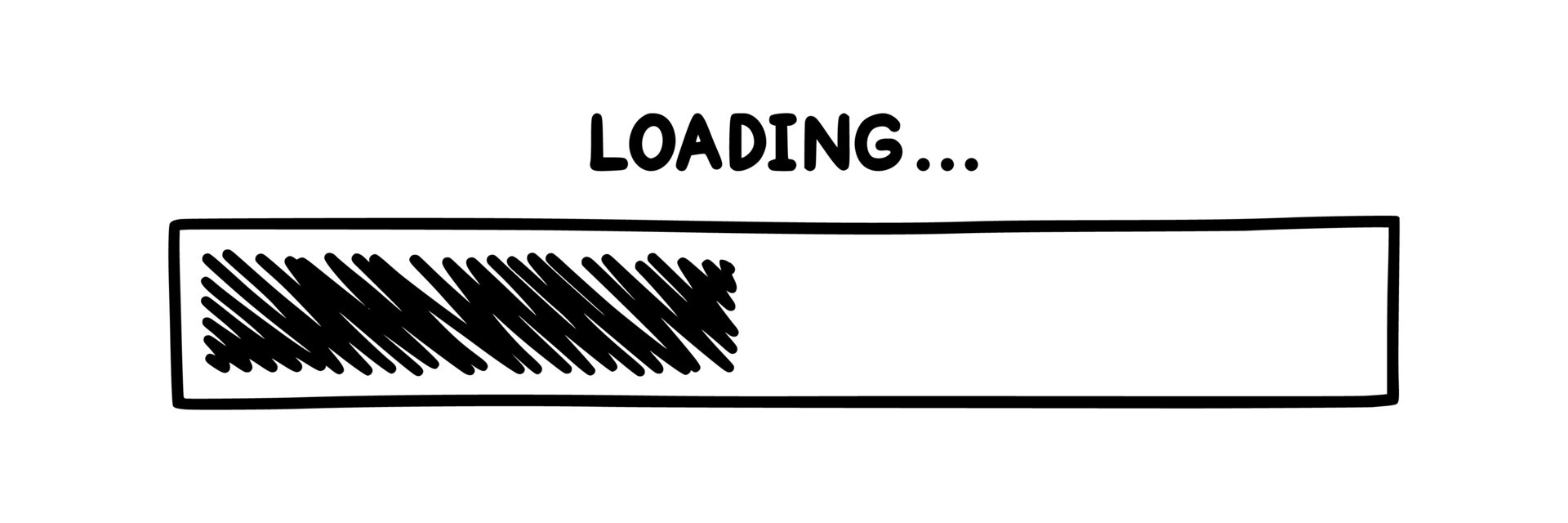 LOADING...