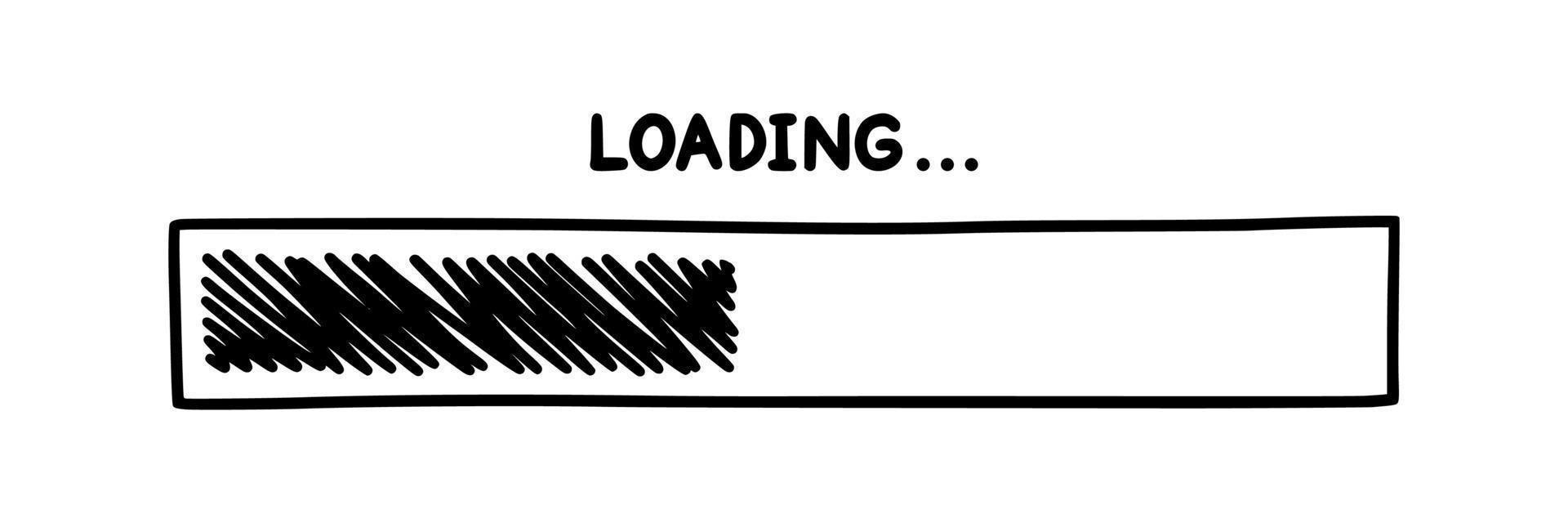 LOADING...