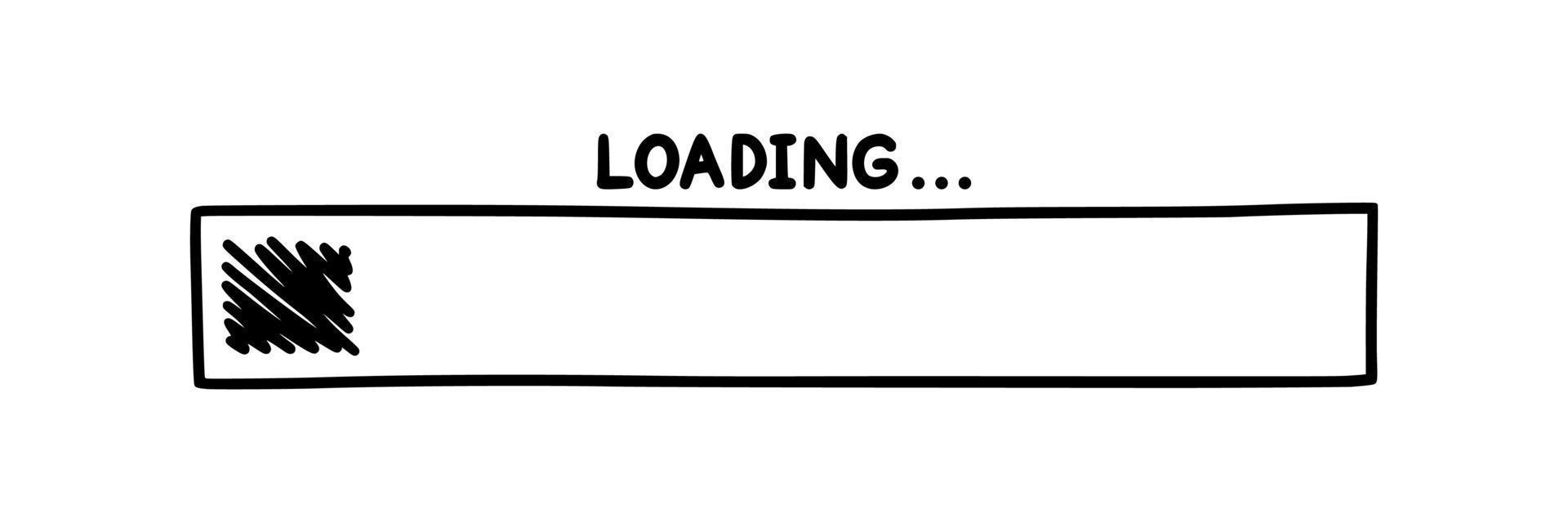 LOADING...