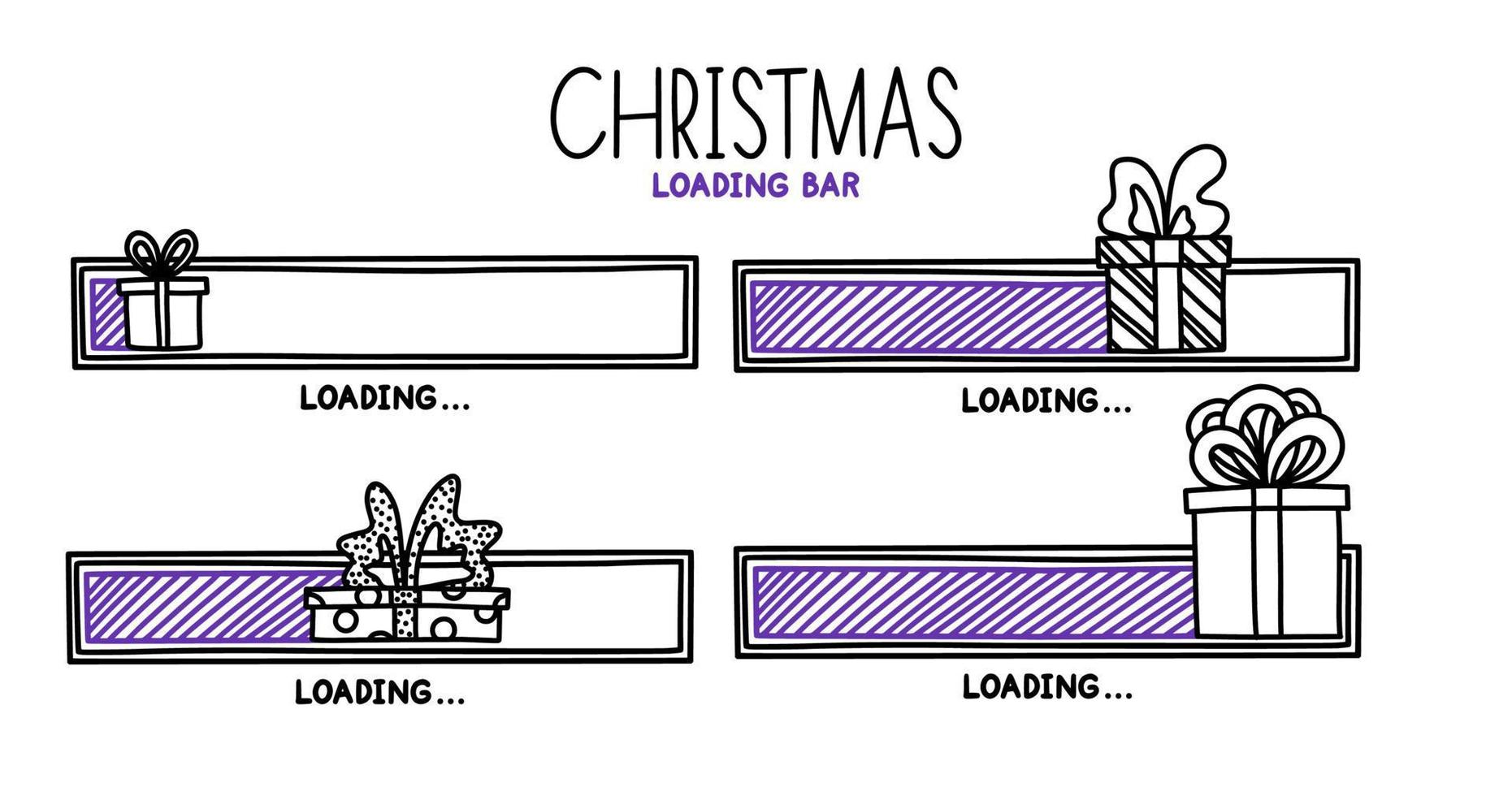 CHRISTMAS
LOADING BAR

LOADING...

LOADING...

LOADING...

LOADING...