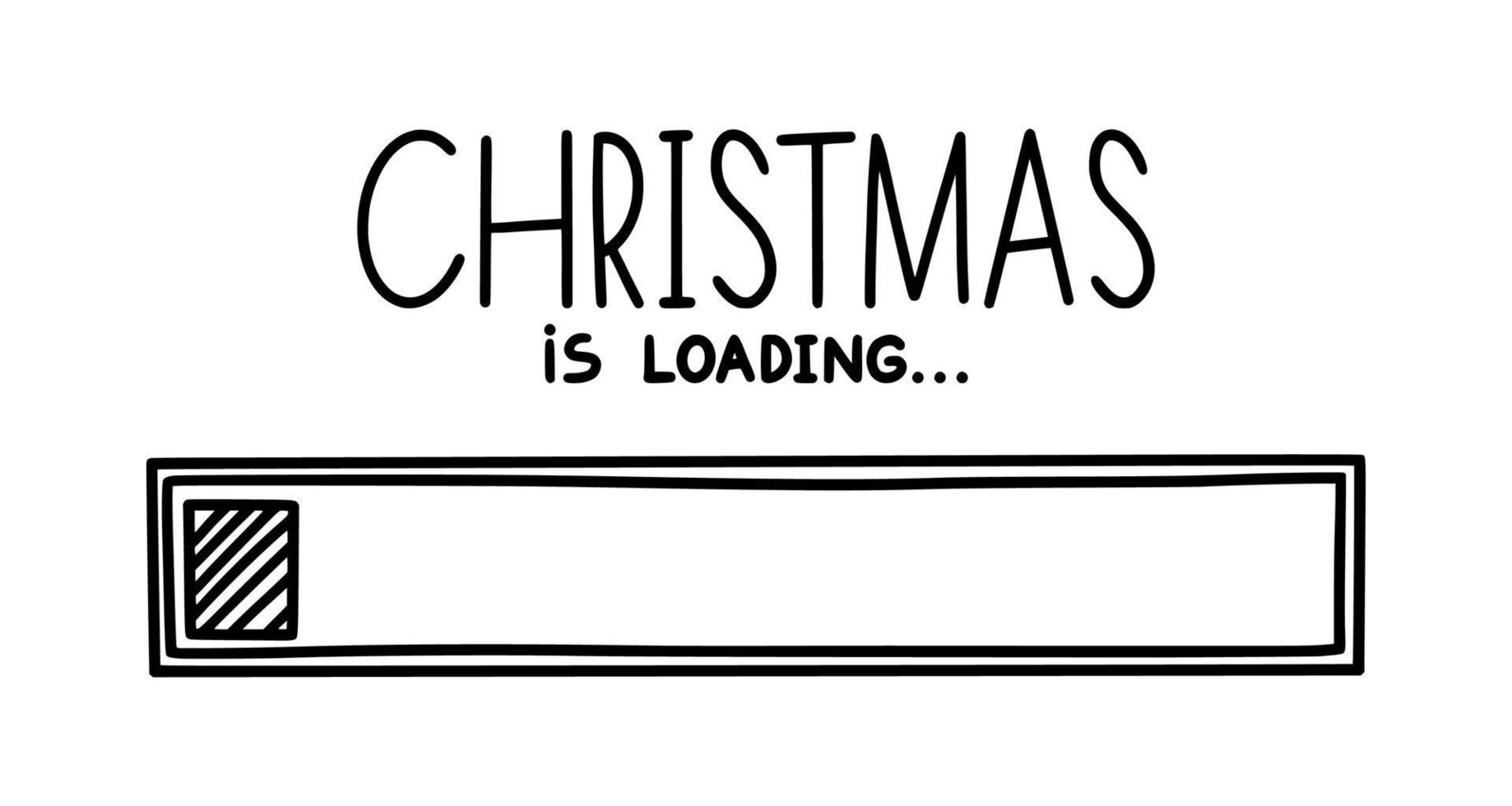 CHRISTMAS
iS LOADING...