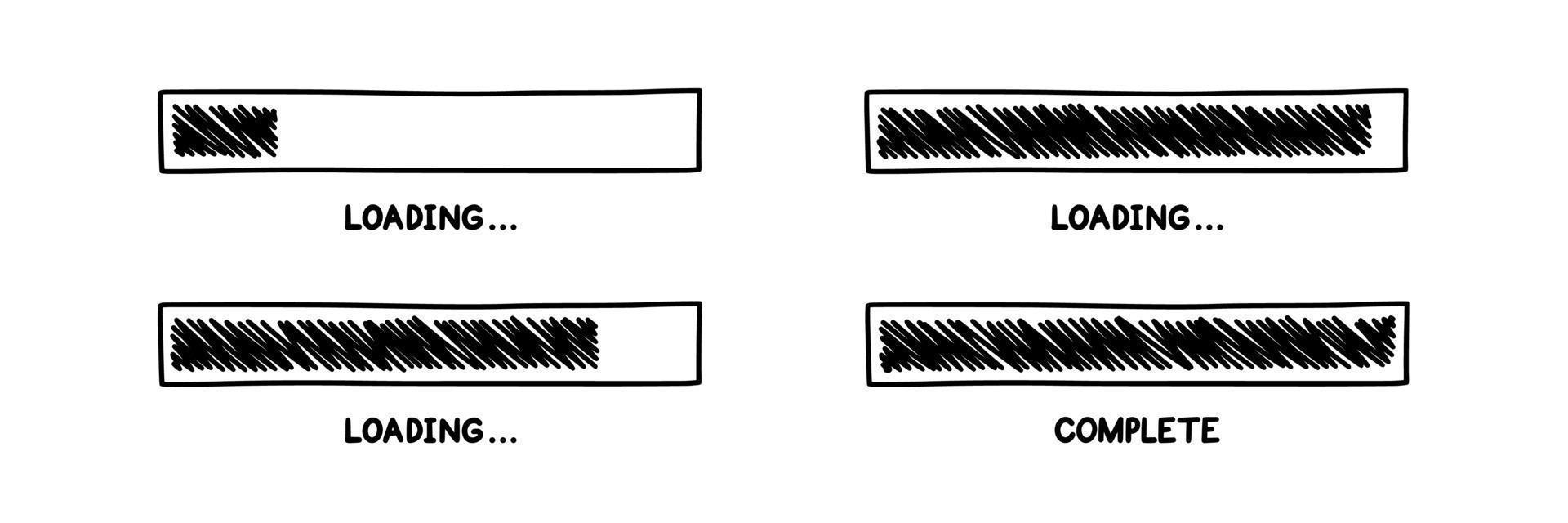 LOADING...

LOADING...

LOADING...

COMPLETE