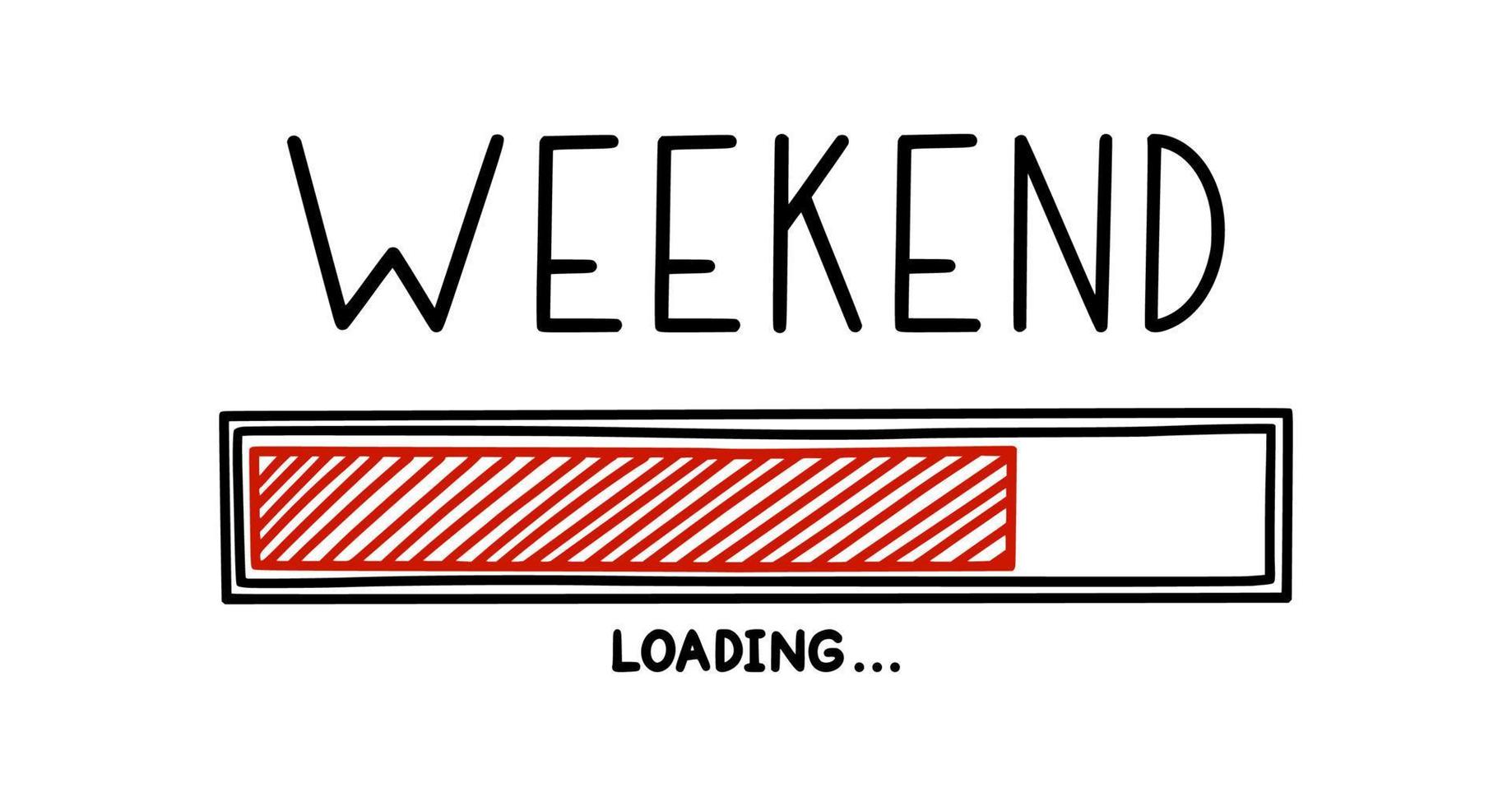 WEEKEND

LOADING...