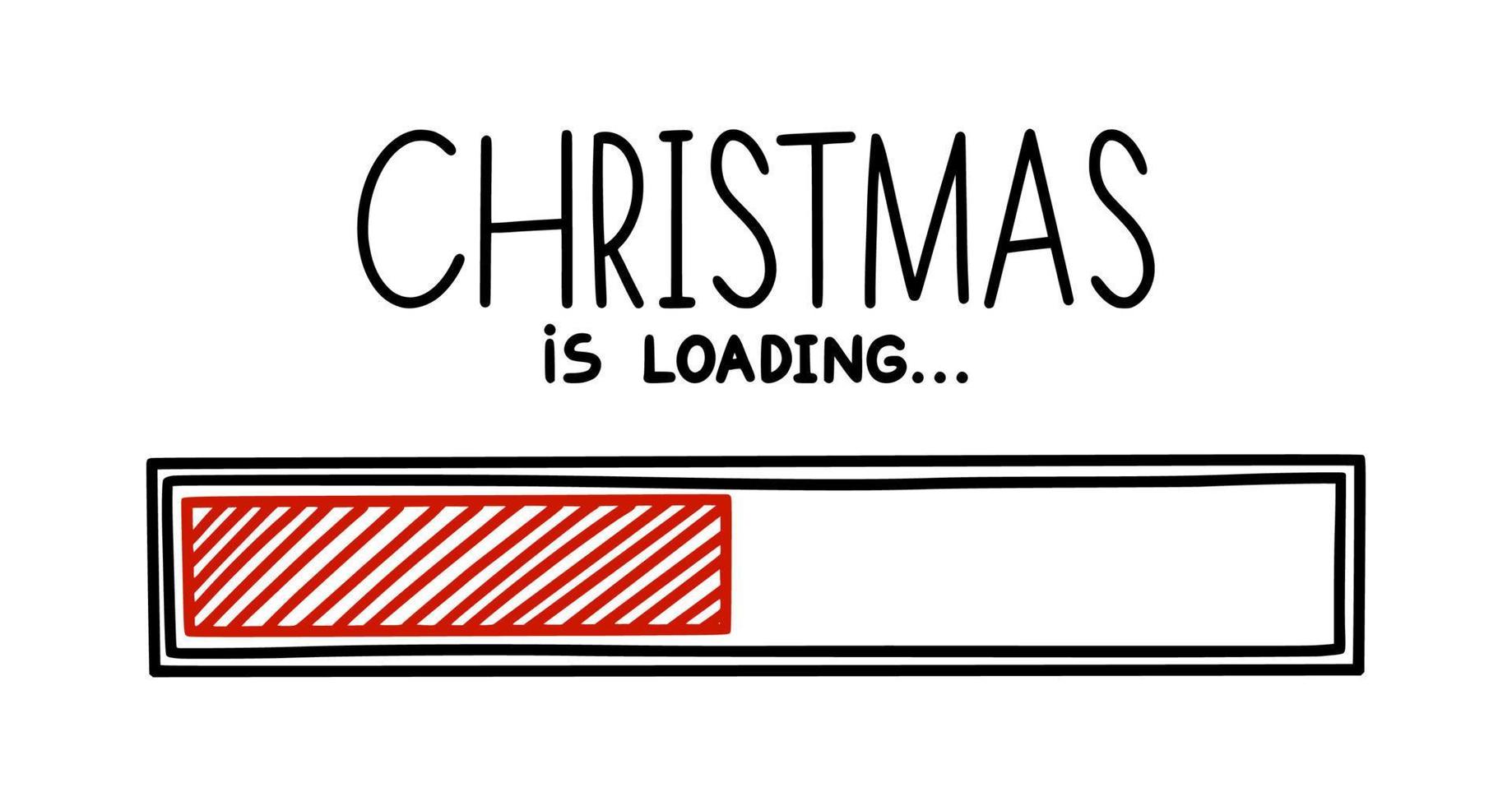 CHRISTMAS
IS LOADING...