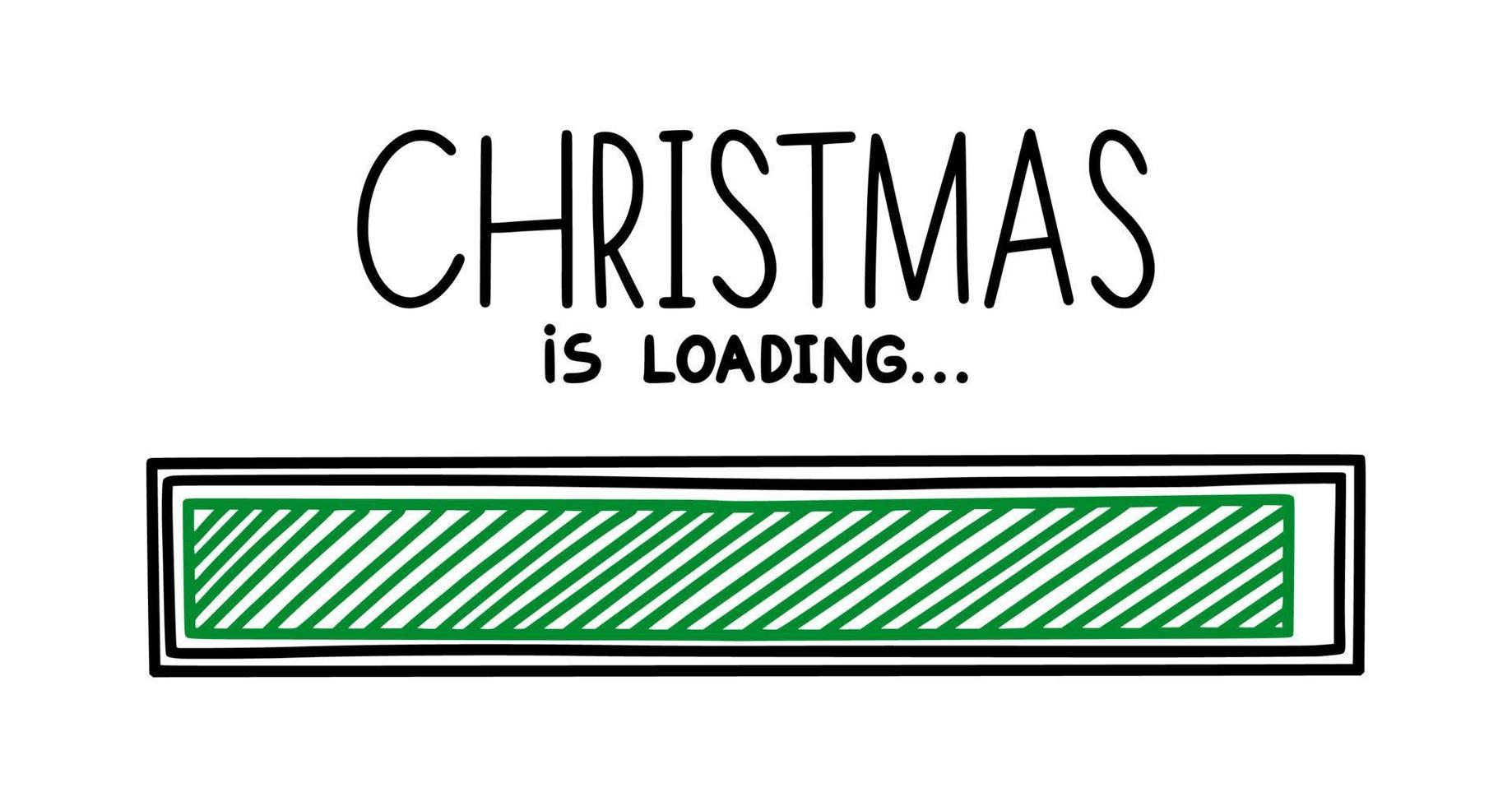 CHRISTMAS

IS LOADING...