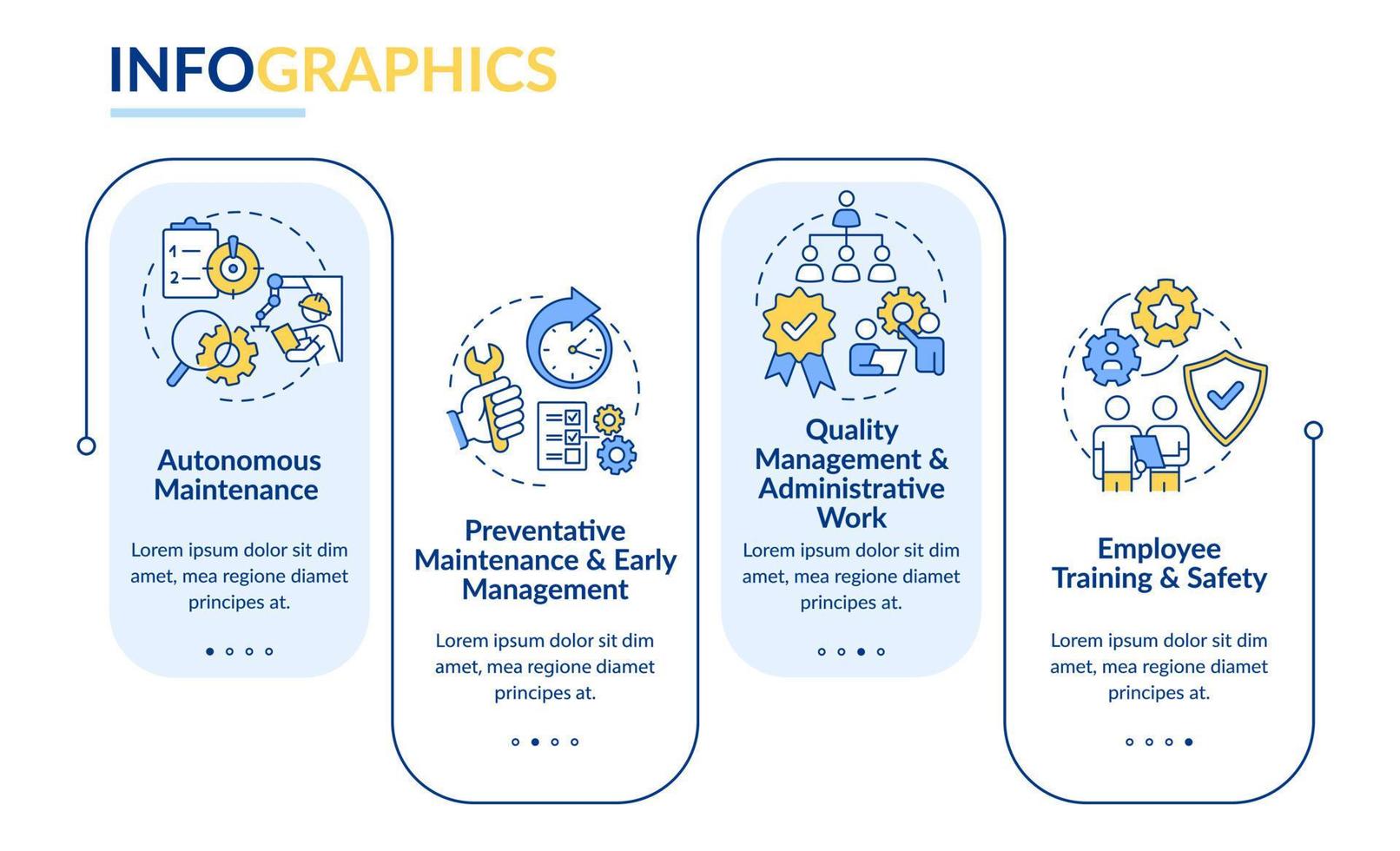 INFOGRAPHICS

1
2

Autonomous Maintenance

Lorem ipsum dolor sit dim amet, mea regione diamet principes at.

Preventative Maintenance & Early Management

Lorem ipsum dolor sit dim amet, mea regione diamet principes at.

Quality Management & Administrative Work

Lorem ipsum dolor sit dim amet, mea regione diamet principes at.

Employee Training & Safety

Lorem ipsum dolor sit dim amet, mea regione diamet principes at.