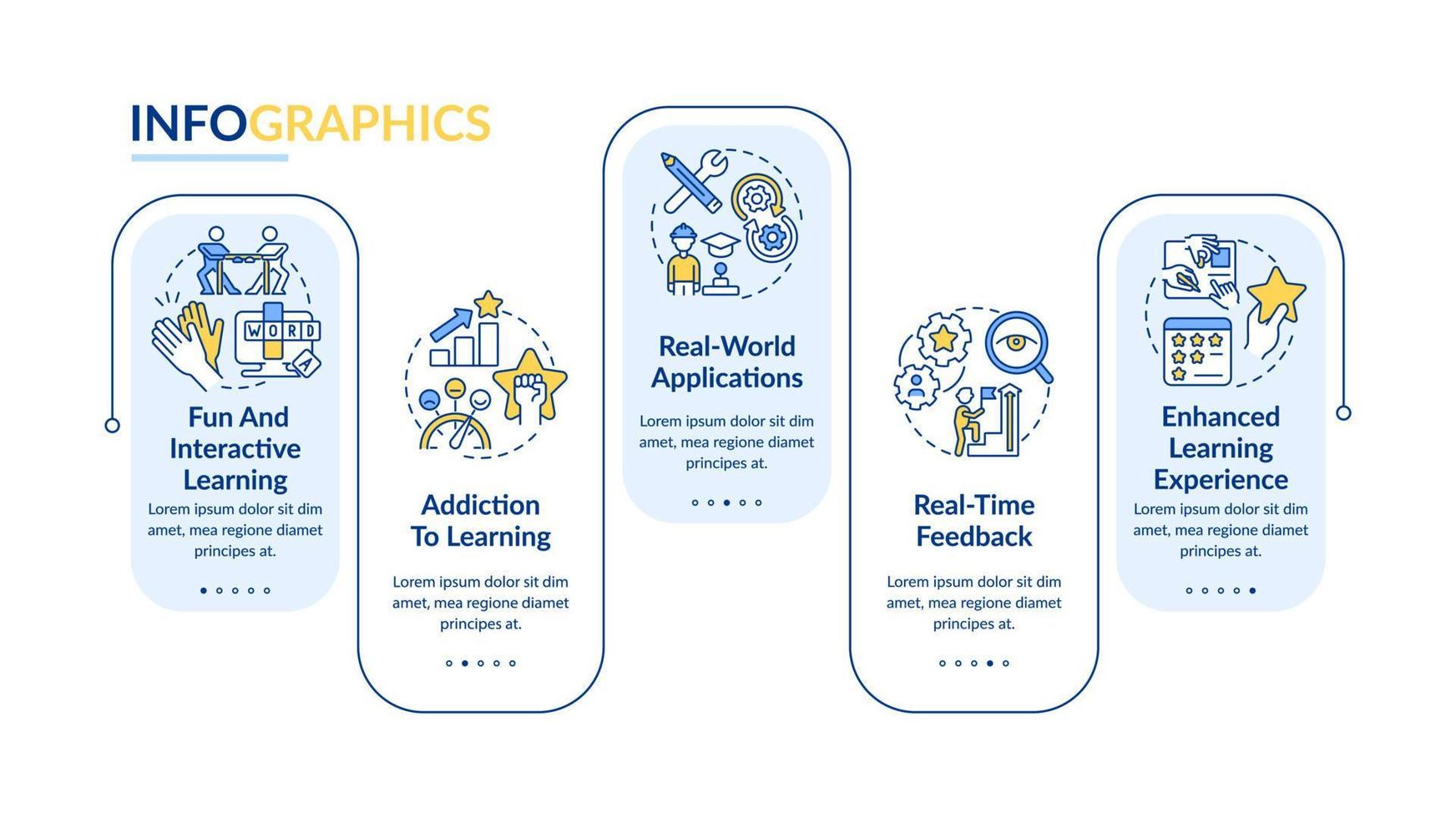 INFOGRAPHICS

WORD

A

Fun And Interactive Learning

Lorem ipsum dolor sit dim amet, mea regione diamet principes at.

Addiction To Learning

Lorem ipsum dolor sit dim amet, mea regione diamet principes at.

Real-World Applications

Lorem ipsum dolor sit dim amet, mea regione diamet principes at.

Real-Time Feedback

Lorem ipsum dolor sit dim amet, mea regione diamet principes at.

Enhanced Learning Experience

Lorem ipsum dolor sit dim amet, mea regione diamet principes at.