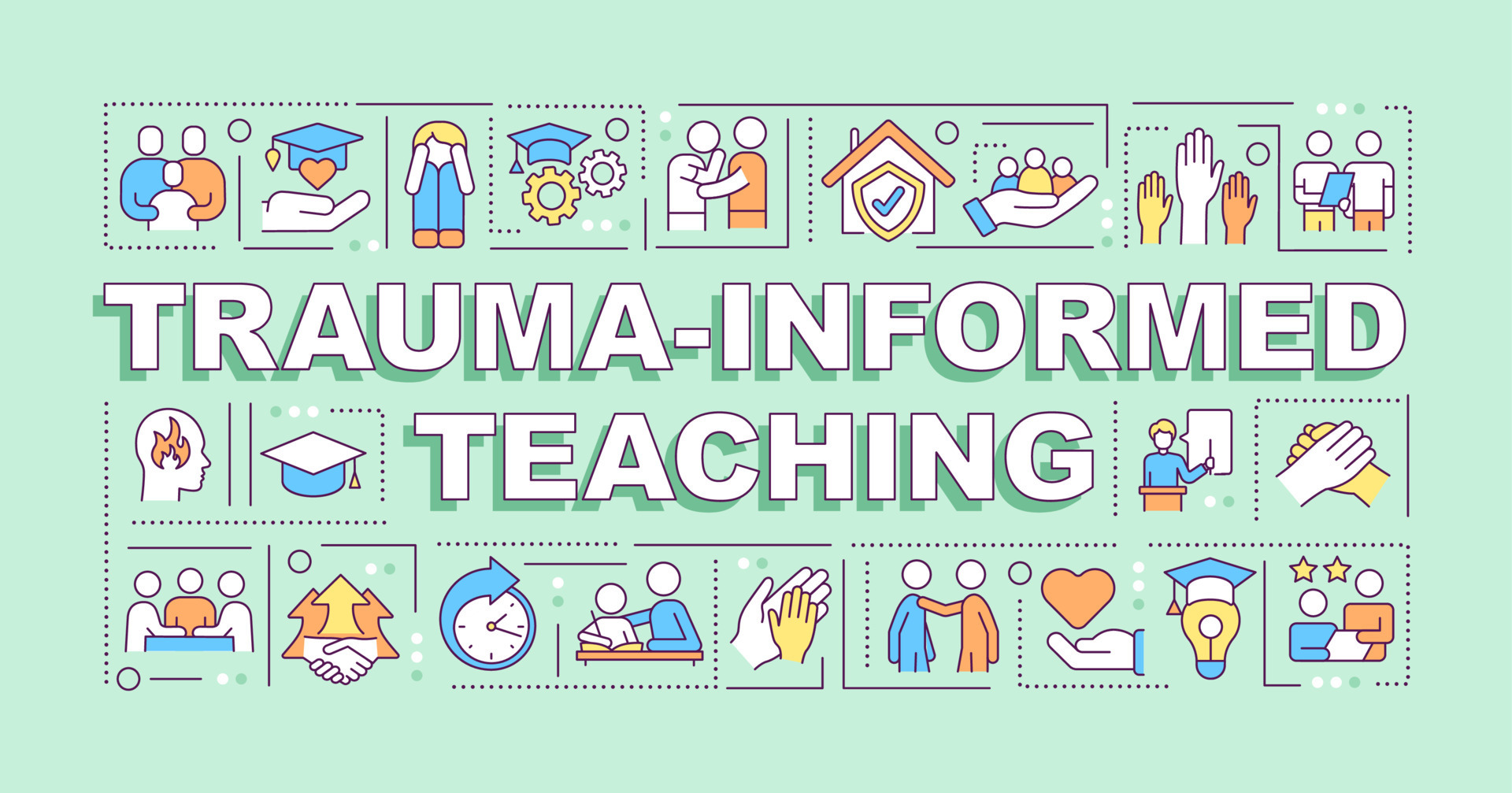 TRAUMA-INFORMED TEACHING