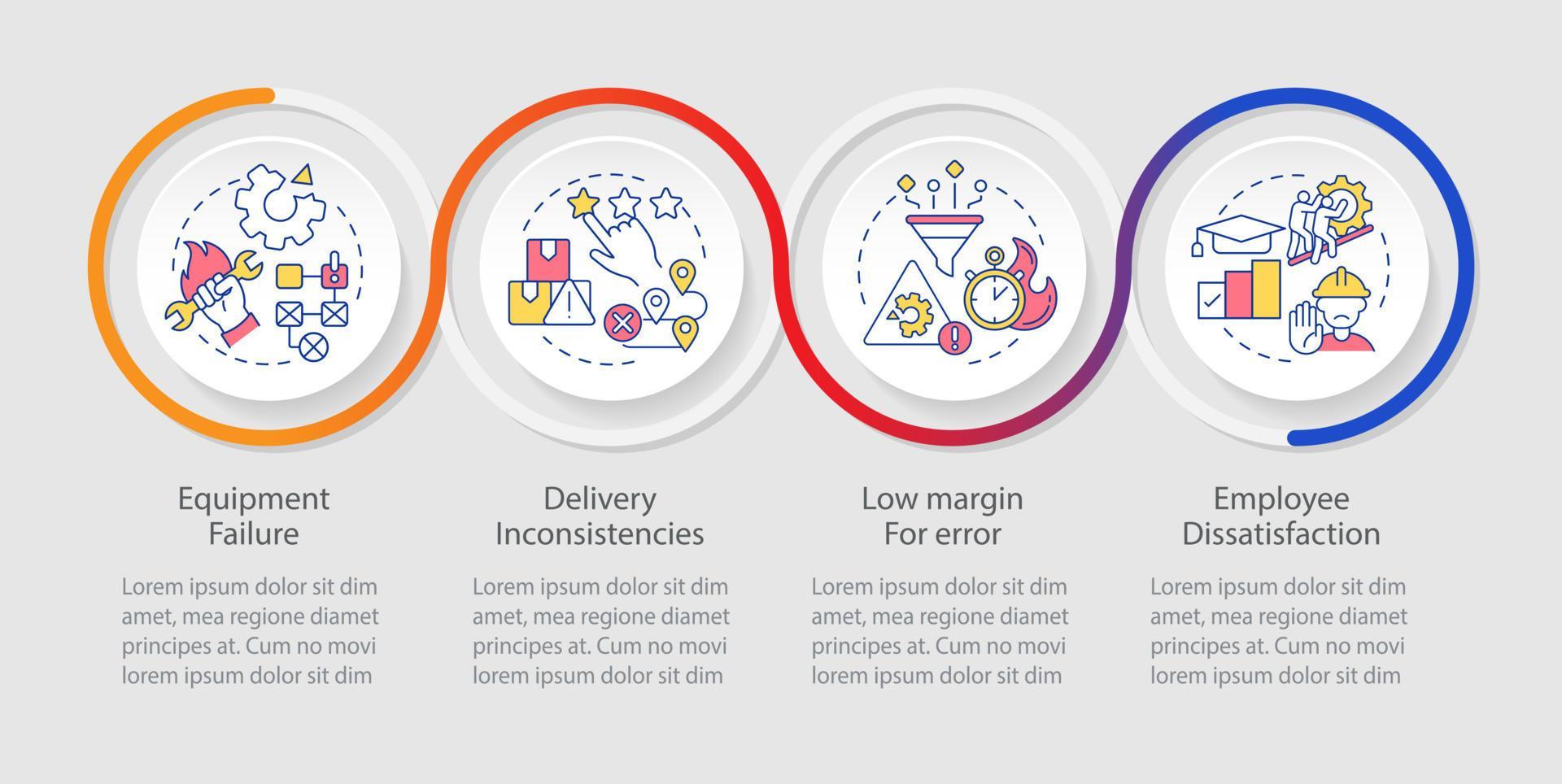 Equipment Failure

Lorem ipsum dolor sit dim amet, mea regione diamet principes at. Cum no movi lorem ipsum dolor sit dim

Delivery Inconsistencies

Lorem ipsum dolor sit dim amet, mea regione diamet principes at. Cum no movi lorem ipsum dolor sit dim

Low margin For error

Lorem ipsum dolor sit dim amet, mea regione diamet principes at. Cum no movi lorem ipsum dolor sit dim

Employee Dissatisfaction

Lorem ipsum dolor sit dim amet, mea regione diamet principes at. Cum no movi lorem ipsum dolor sit dim