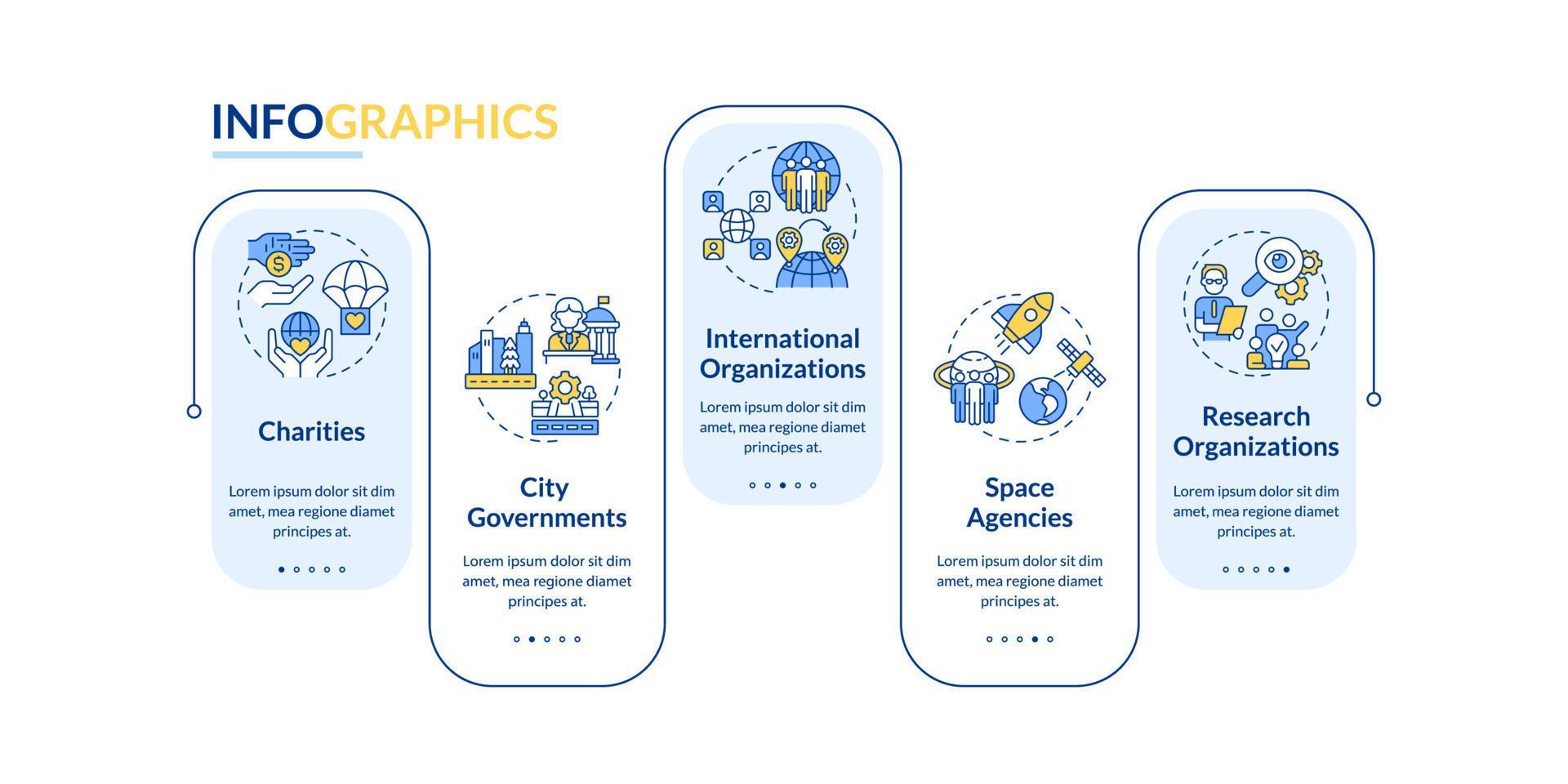 INFOGRAPHICS

Charities

Lorem ipsum dolor sit dim amet, mea regione diamet principes at.

City Governments

Lorem ipsum dolor sit dim amet, mea regione diamet principes at.

International Organizations

Lorem ipsum dolor sit dim amet, mea regione diamet principes at.

Space Agencies

Lorem ipsum dolor sit dim amet, mea regione diamet principes at.

Research Organizations

Lorem ipsum dolor sit dim amet, mea regione diamet principes at.